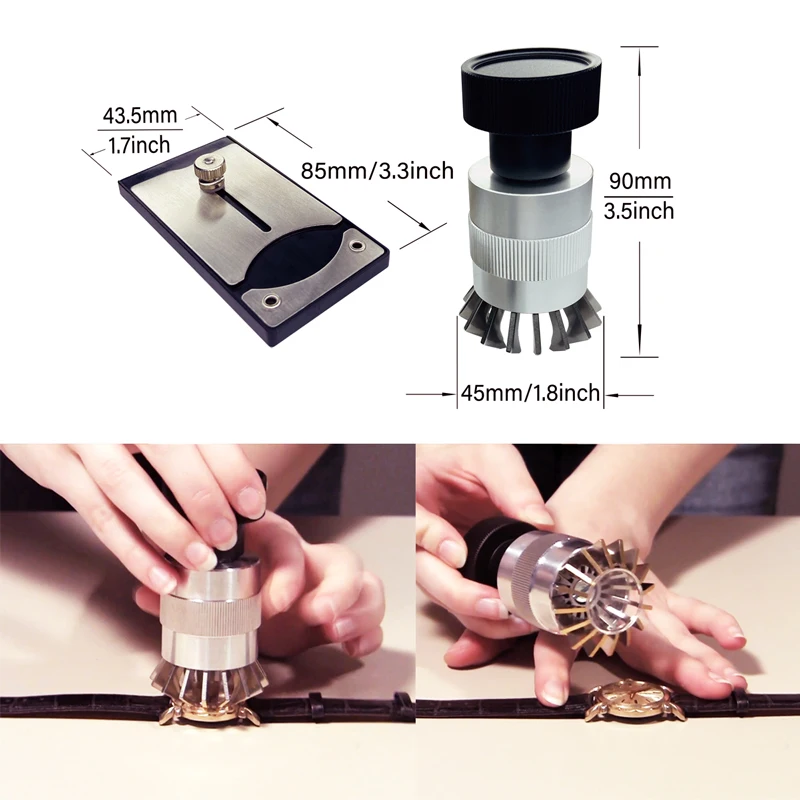 43.5mm
1.7inch

85mm/3.3inch

90mm
3.5inch

45mm/1.8inch