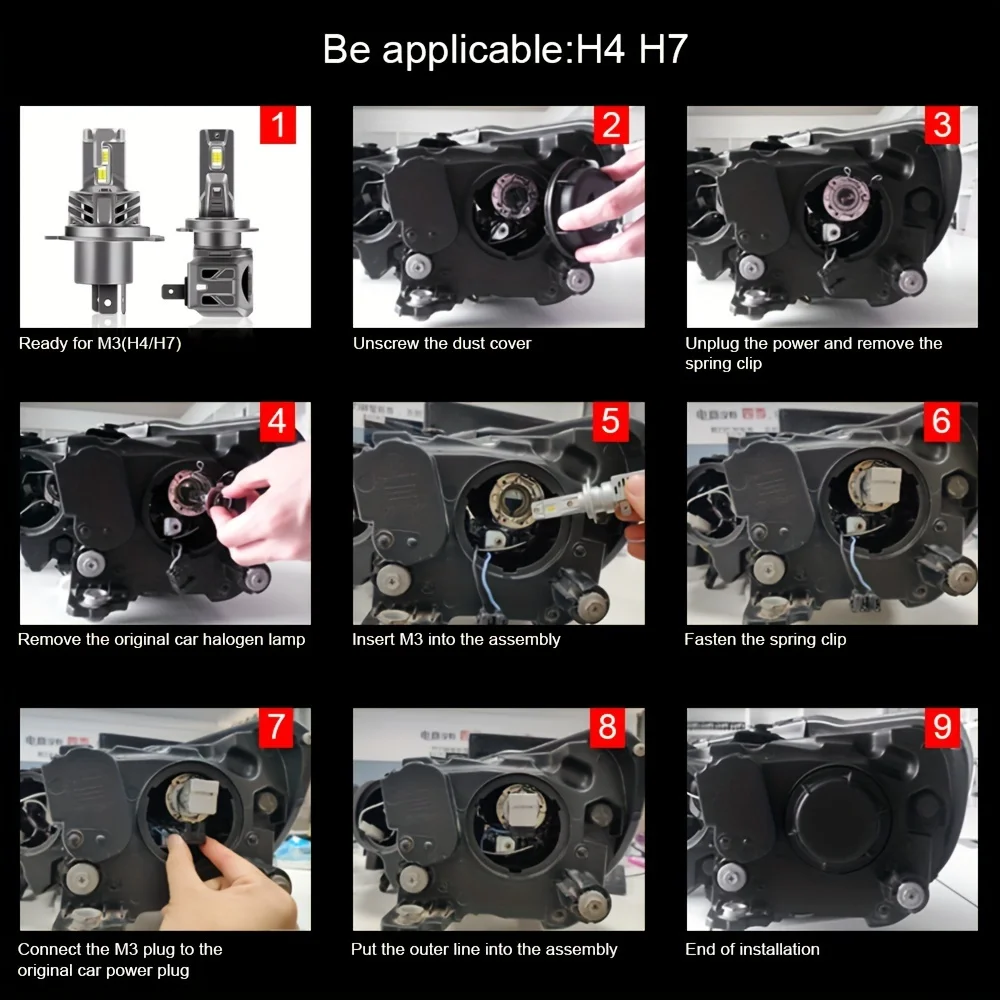 Be applicable:H4 H7

1
Ready for M3(H4/H7)

2
Unscrew the dust cover

3
Unplug the power and remove the spring clip

4
Remove the original car halogen lamp

5
Insert M3 into the assembly

6
Fasten the spring clip

7
Connect the M3 plug to the original car power plug

8
Put the outer line into the assembly

9
End of installation