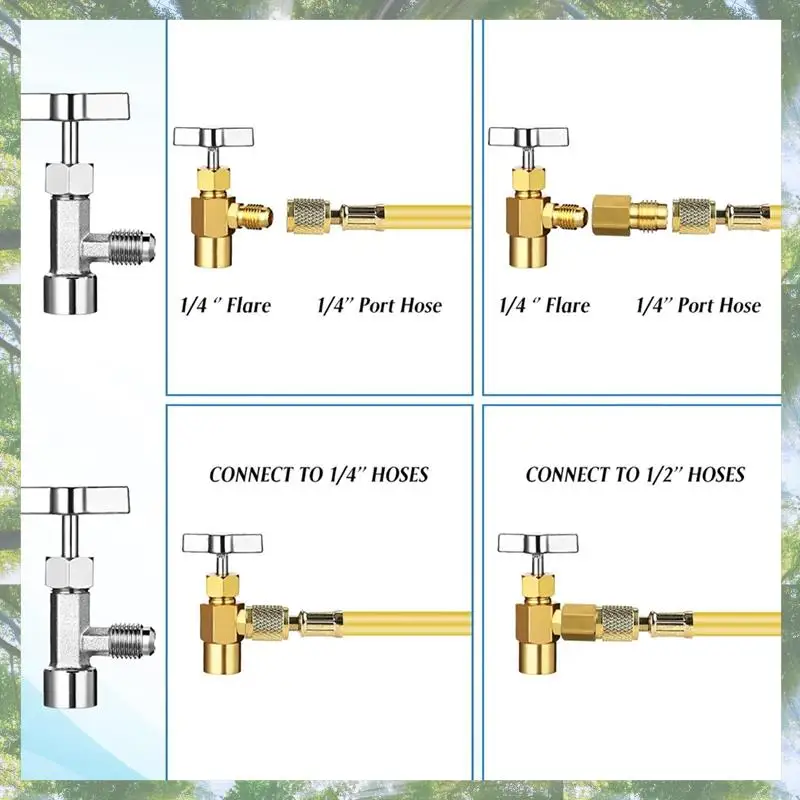 1/4 " Flare 1/4" Port Hose

1/4 " Flare 1/4" Port Hose

CONNECT TO 1/4" HOSES

CONNECT TO 1/2" HOSES