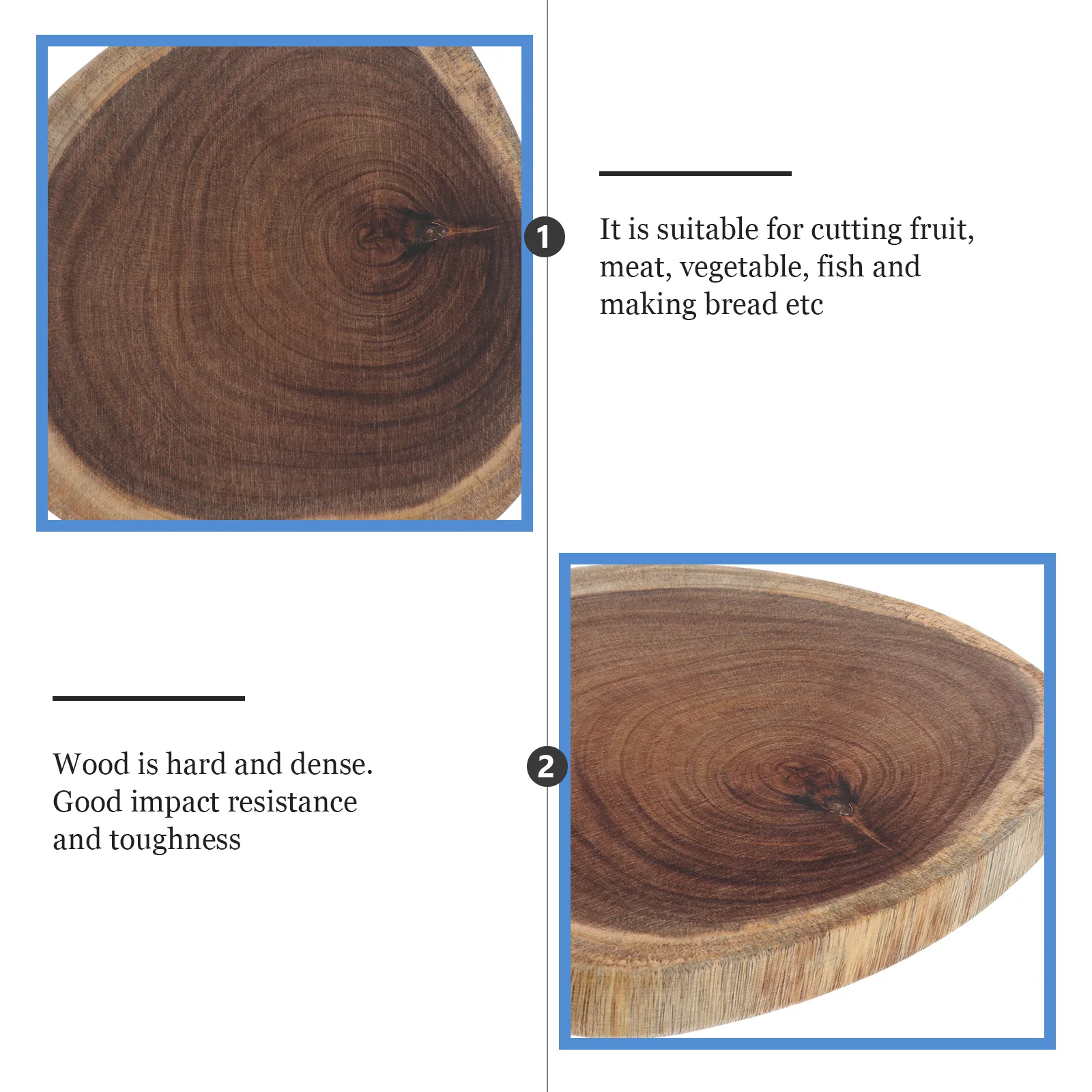 1

It is suitable for cutting fruit, meat, vegetable, fish and making bread etc

Wood is hard and dense. Good impact resistance and toughness

2