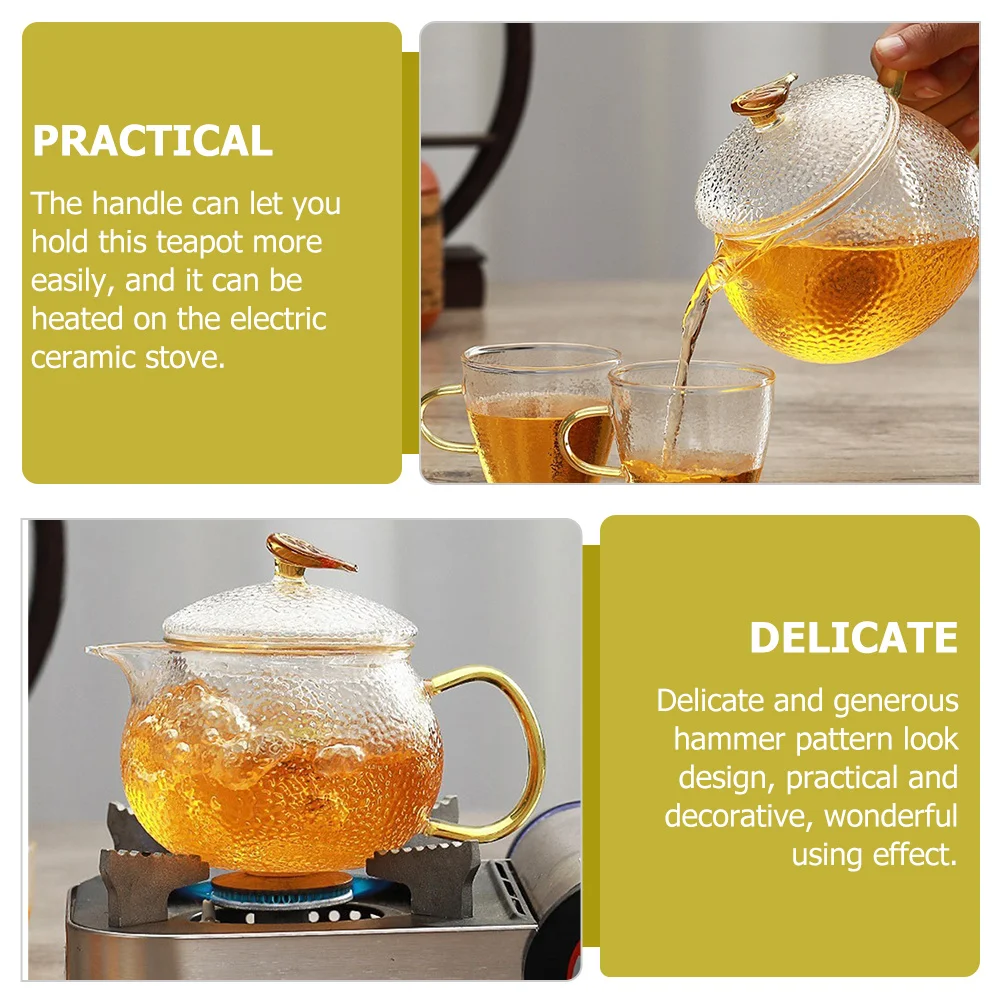 PRACTICAL

The handle can let you hold this teapot more easily, and it can be heated on the electric ceramic stove.

DELICATE

Delicate and generous hammer pattern look design, practical and decorative, wonderful using effect.