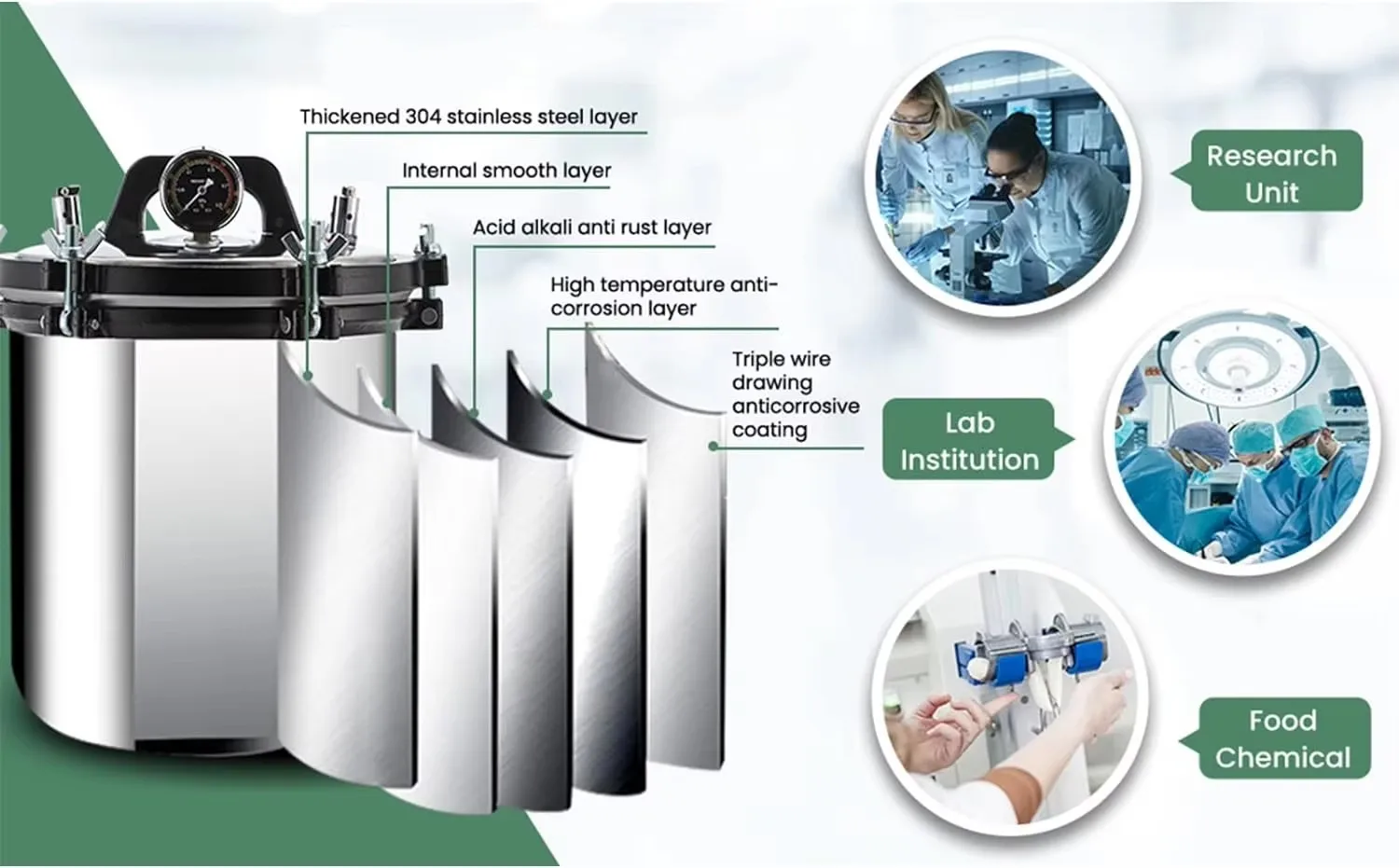 Thickened 304 stainless steel layer

Internal smooth layer

Acid alkali anti rust layer

High temperature anti-corrosion layer

Triple wire drawing anticorrosive coating

Research Unit

Lab Institution

Food Chemical