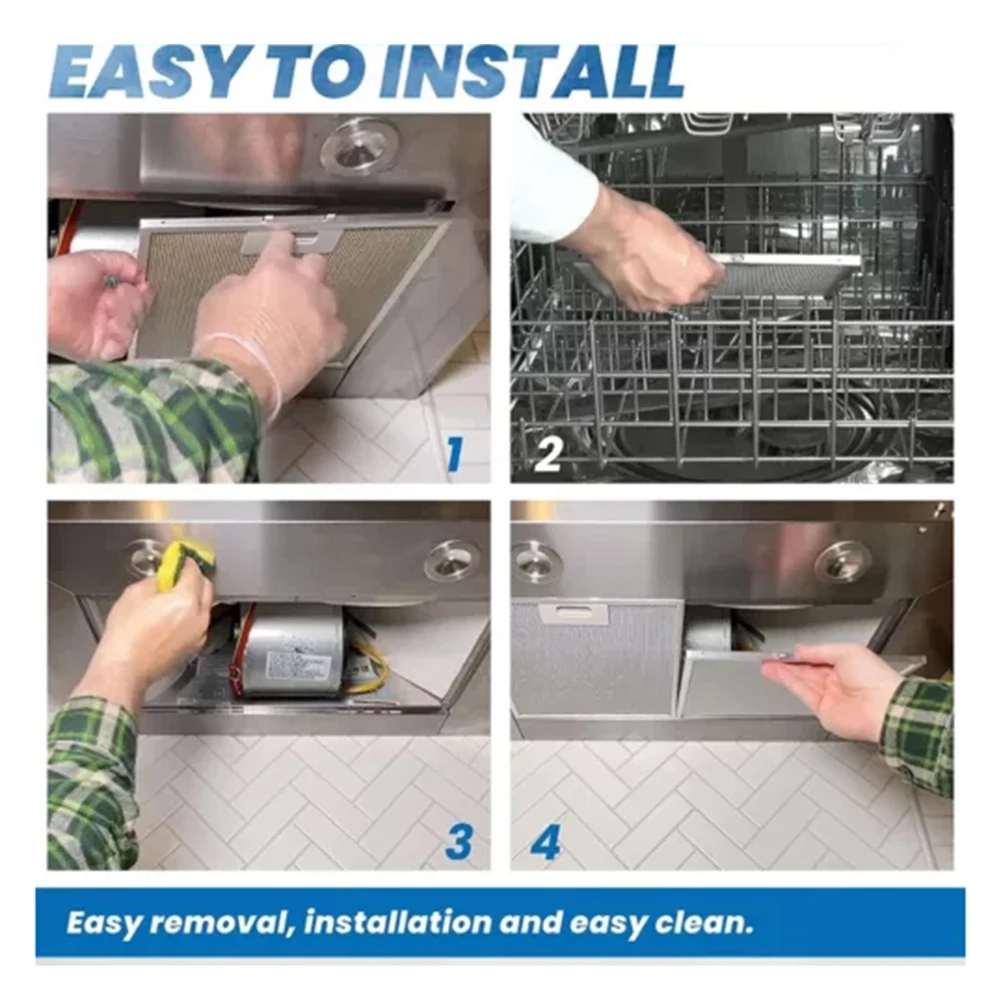 EASY TO INSTALL

1

2

3

4

Easy removal, installation and easy clean.