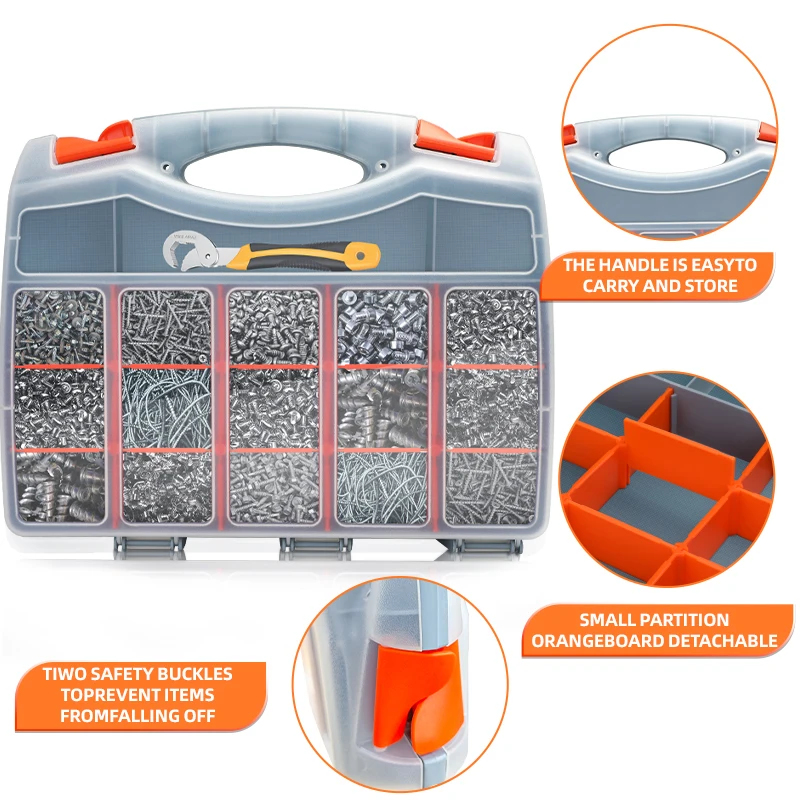 THE HANDLE IS EASYTO CARRY AND STORE

SMALL PARTITION ORANGEBOARD DETACHABLE

TIWO SAFETY BUCKLES TOPREVENT ITEMS FROMFALLING OFF