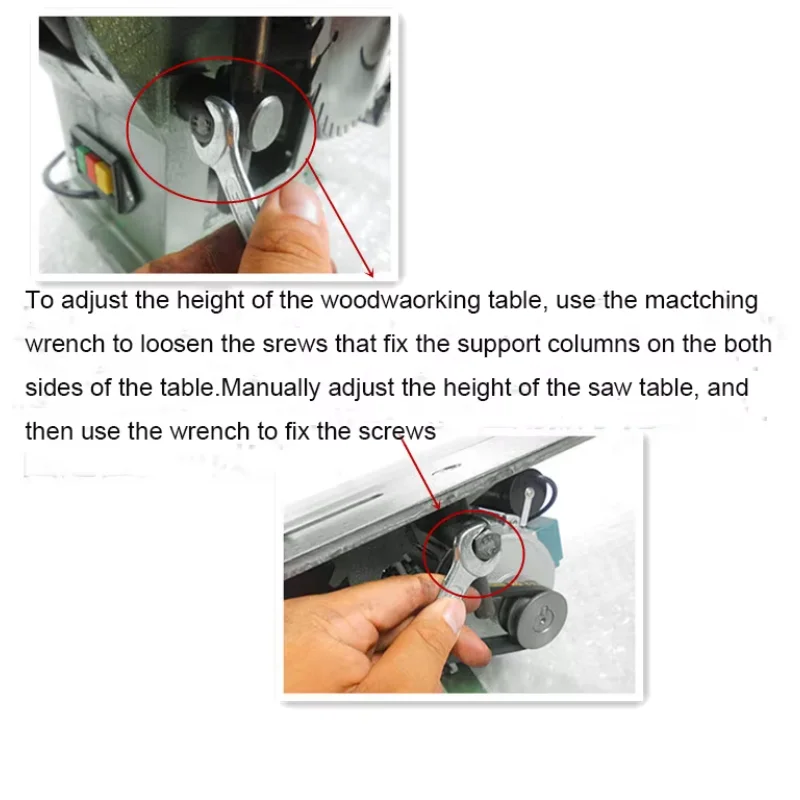 To adjust the height of the woodwaorking table, use the mactching wrench to loosen the srews that fix the support columns on the both sides of the table.Manually adjust the height of the saw table, and then use the wrench to fix the screws