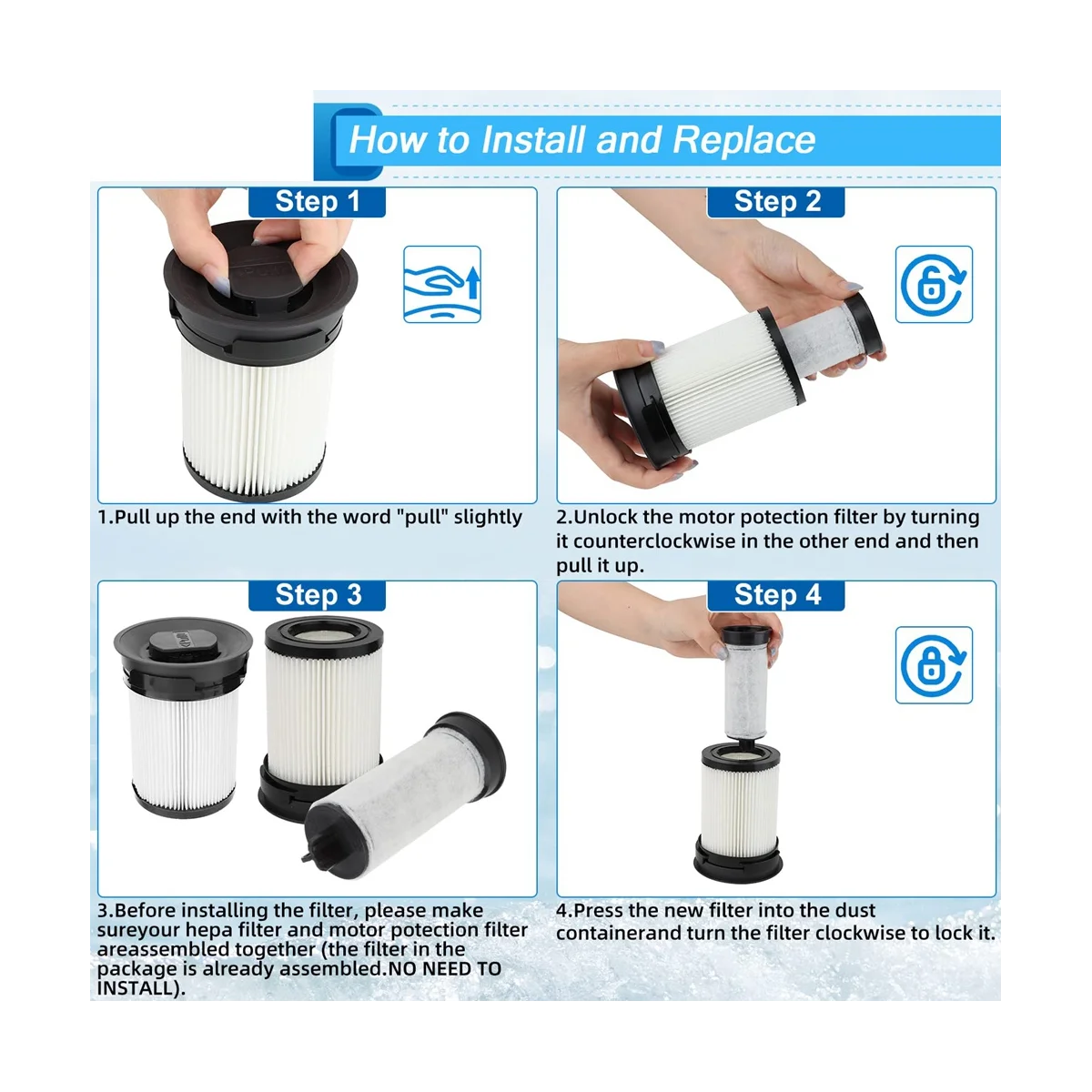 How to Install and Replace

Step 1

1.Pull up the end with the word "pull" slightly

Step 2

2.Unlock the motor potection filter by turning it counterclockwise in the other end and then pull it up.

Step 3

3.Before installing the filter, please make sureyour hepa filter and motor potection filter areassembled together (the filter in the package is already assembled.NO NEED TO INSTALL).

Step 4

4.Press the new filter into the dust containerand turn the filter clockwise to lock it.