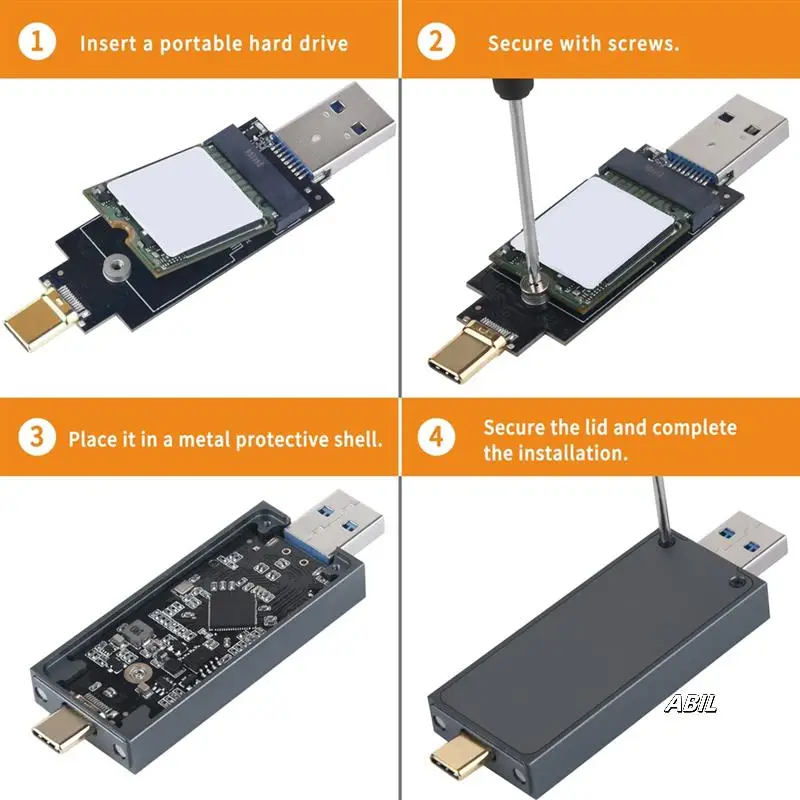 1 Insert a portable hard drive

2 Secure with screws.

3 Place it in a metal protective shell.

4 Secure the lid and complete the installation.

ABIL