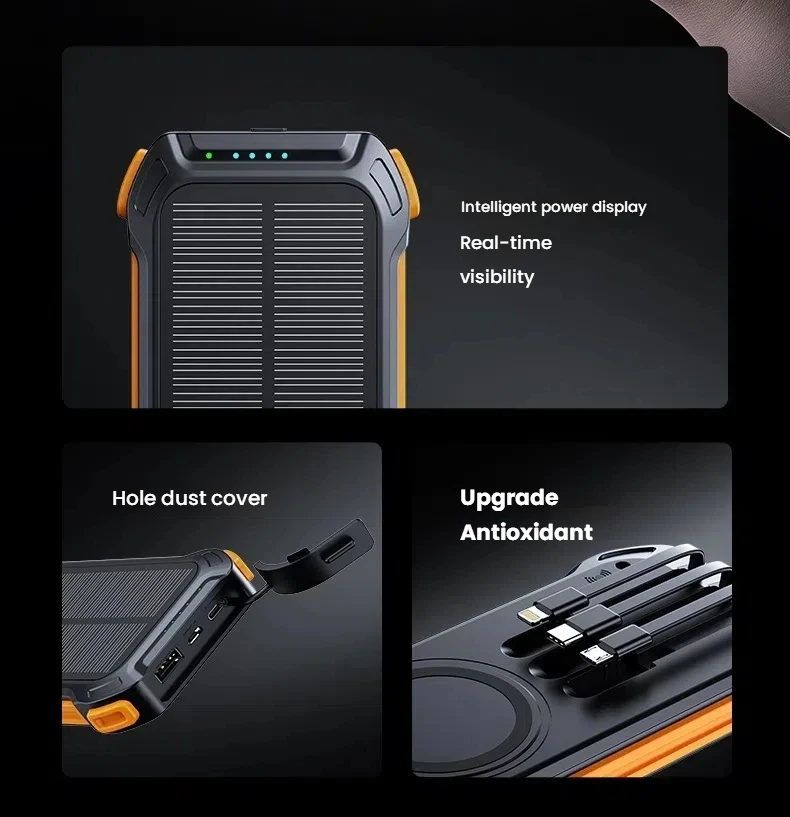 Intelligent power display

Real-time

visibility

Hole dust cover

Upgrade

Antioxidant