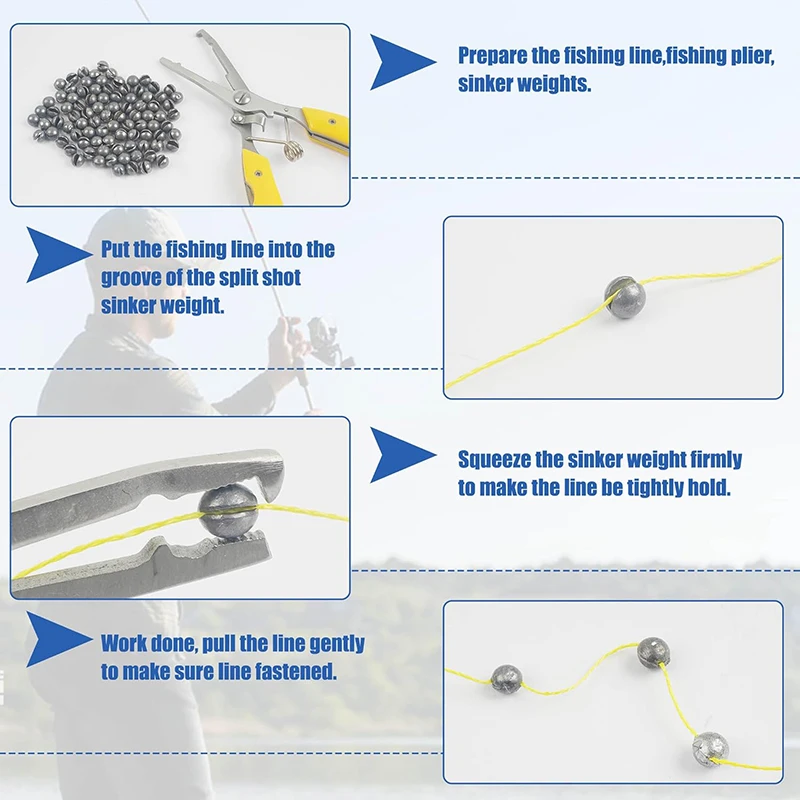 Prepare the fishing line,fishing plier, sinker weights.

Put the fishing line into the groove of the split shot sinker weight.

Squeeze the sinker weight firmly to make the line be tightly hold.

Work done, pull the line gently to make sure line fastened.