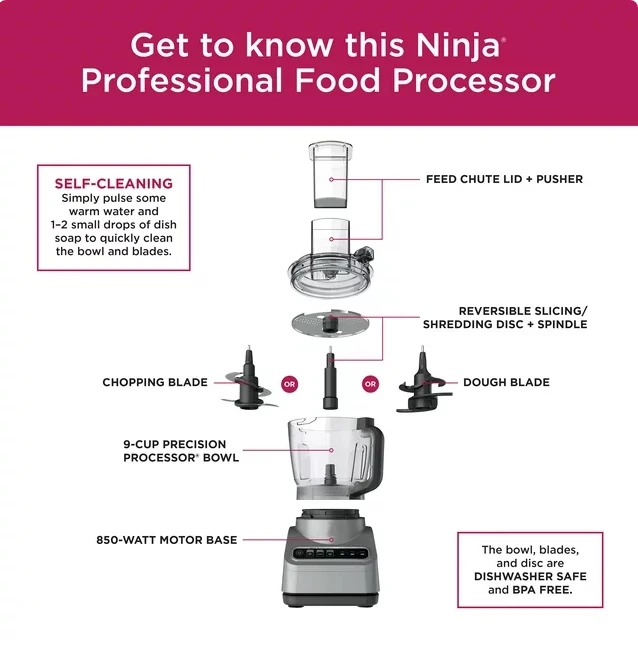 Get to know this Ninja® Professional Food Processor

SELF-CLEANING
Simply pulse some warm water and 1–2 small drops of dish soap to quickly clean the bowl and blades.

FEED CHUTE LID + PUSHER

REVERSIBLE SLICING/ SHREDDING DISC + SPINDLE

CHOPPING BLADE

OR

OR

DOUGH BLADE

9-CUP PRECISION PROCESSOR® BOWL

850-WATT MOTOR BASE

The bowl, blades, and disc are DISHWASHER SAFE and BPA FREE.