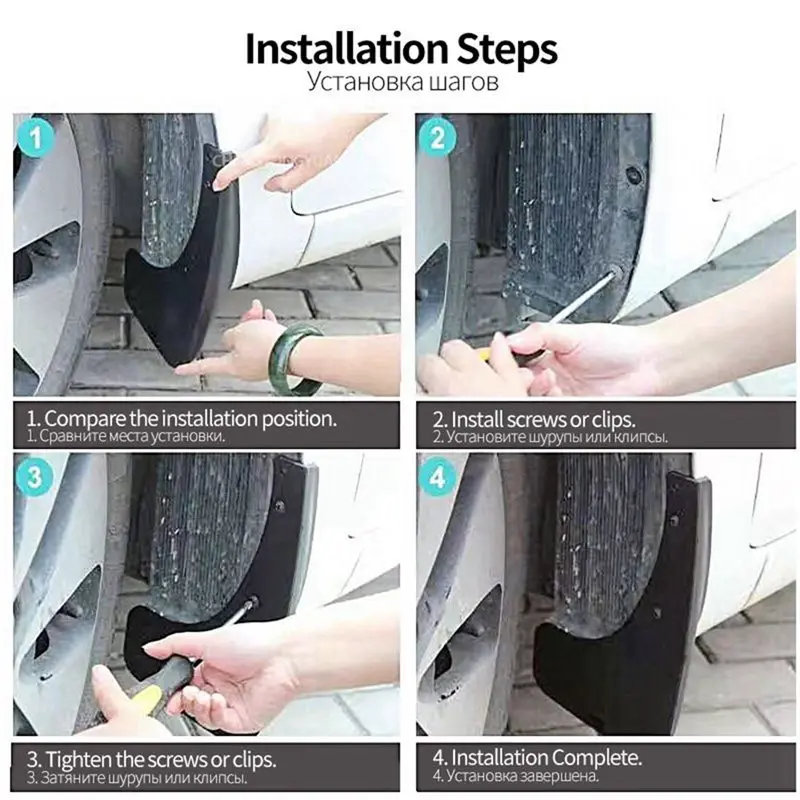 Installation Steps
Установка шагов

1

1. Compare the installation position.
1. Сравните места установки.

2

2. Install screws or clips.
2. Установите шурупы или клипсы.

3

3. Tighten the screws or clips.
3. Затяните шурупы или клипсы.

4

4. Installation Complete.
4. Установка завершена.