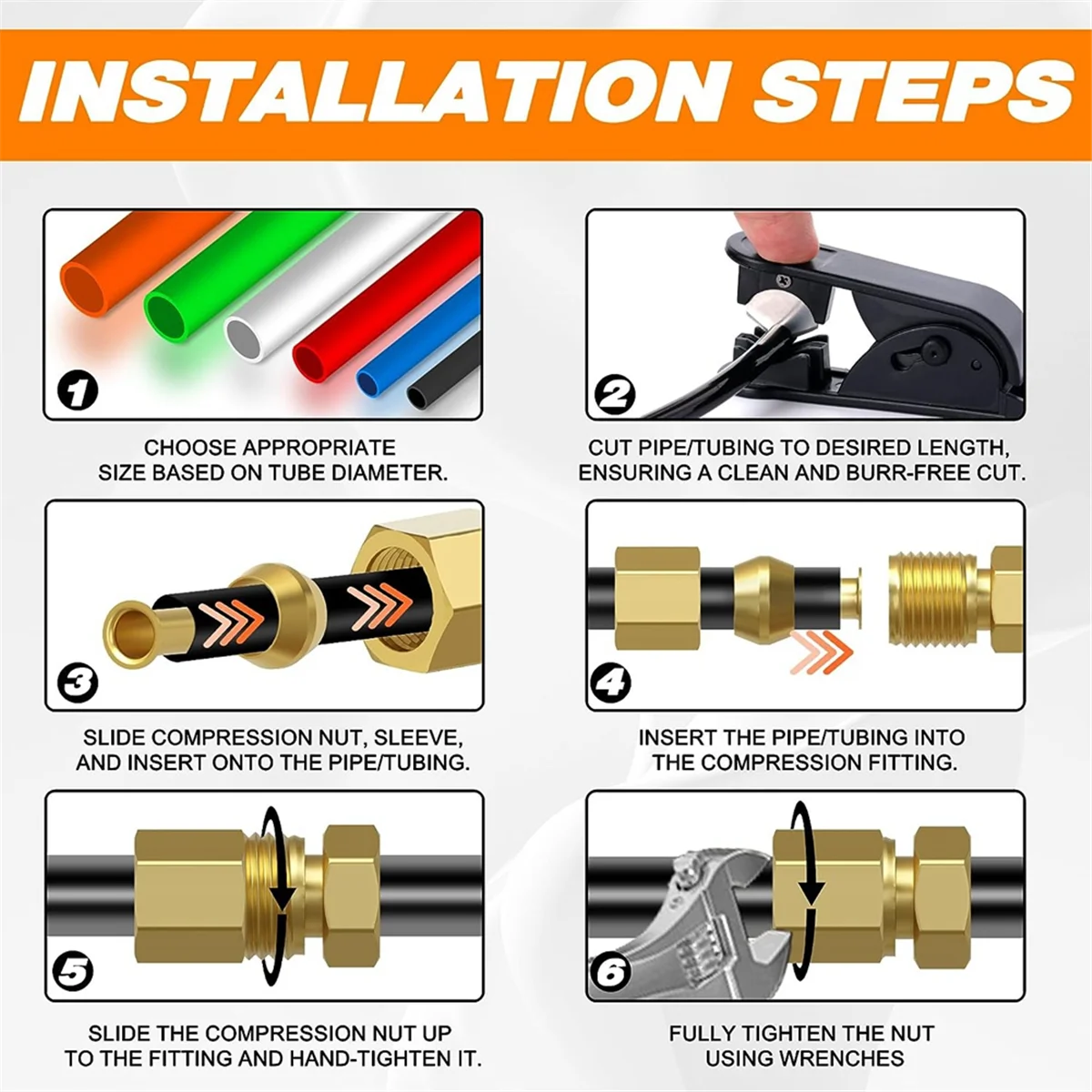 INSTALLATION STEPS

1

CHOOSE APPROPRIATE SIZE BASED ON TUBE DIAMETER.

2

CUT PIPE/TUBING TO DESIRED LENGTH, ENSURING A CLEAN AND BURR-FREE CUT.

3

SLIDE COMPRESSION NUT, SLEEVE, AND INSERT ONTO THE PIPE/TUBING.

4

INSERT THE PIPE/TUBING INTO THE COMPRESSION FITTING.

5

SLIDE THE COMPRESSION NUT UP TO THE FITTING AND HAND-TIGHTEN IT.

6

FULLY TIGHTEN THE NUT USING WRENCHES