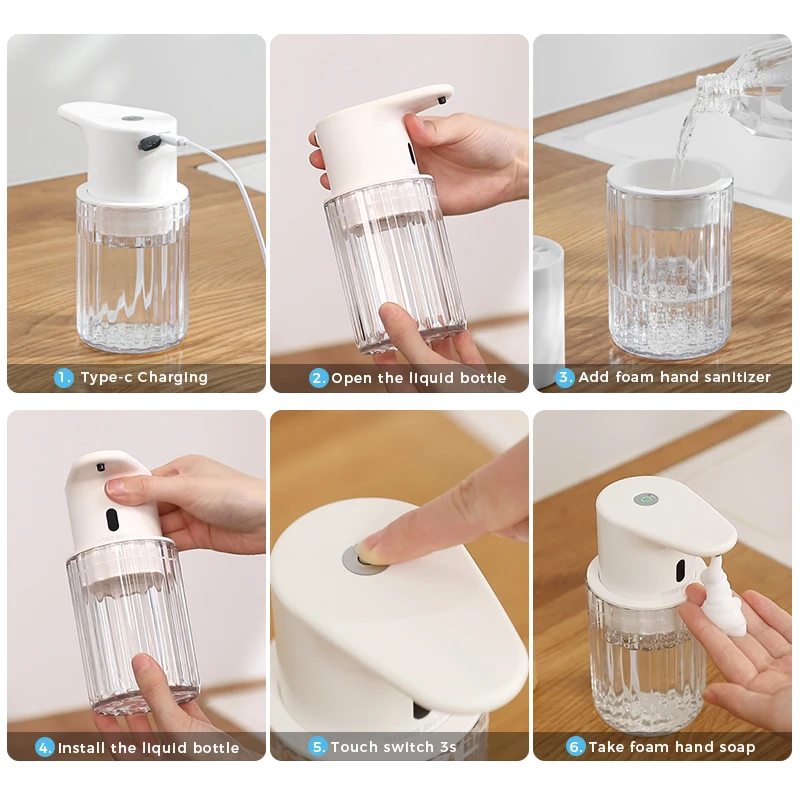 1. Type-c Charging

2. Open the liquid bottle

3. Add foam hand sanitizer

4. Install the liquid bottle

5. Touch switch 3s

6. Take foam hand soap