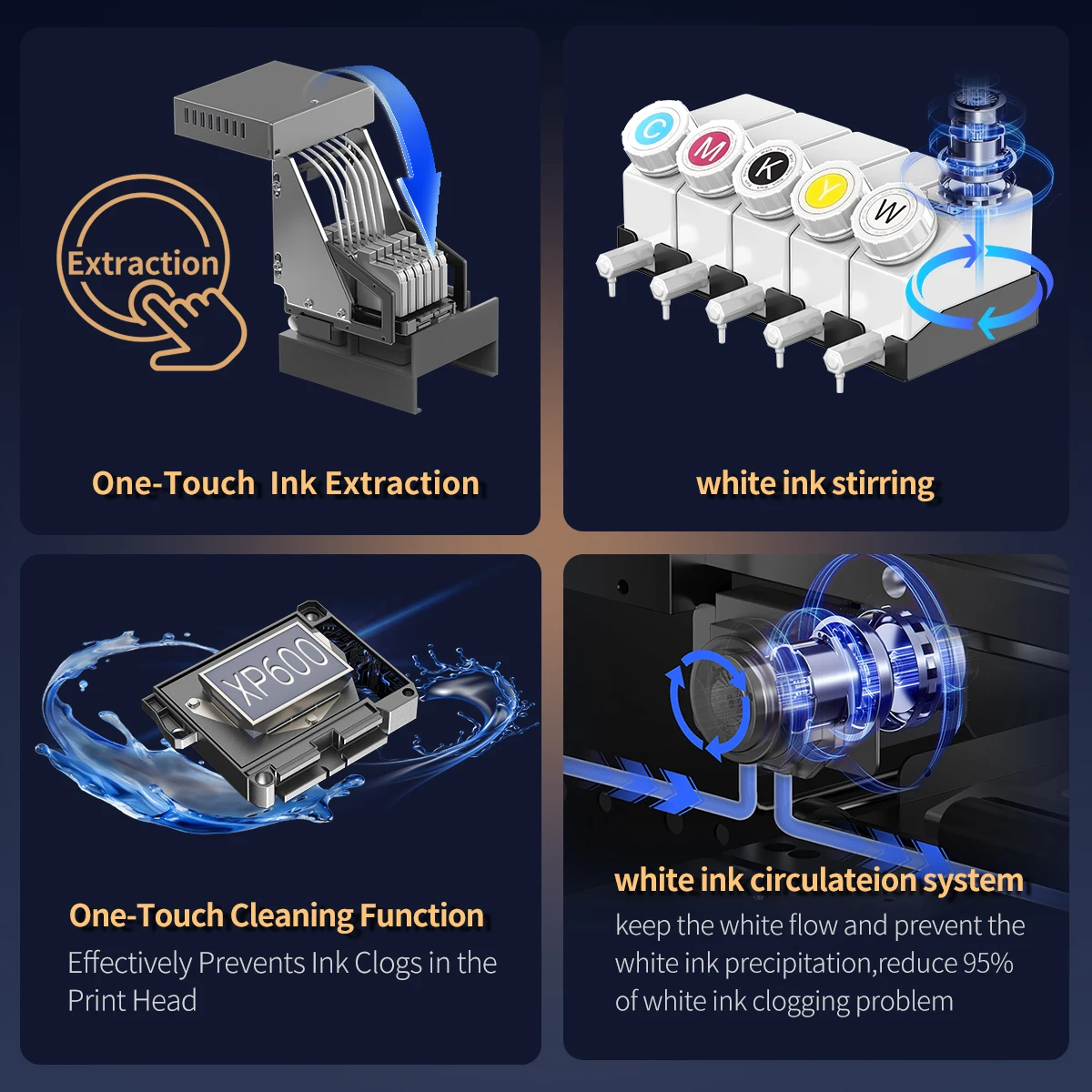 Extraction

One-Touch Ink Extraction

C M K Y W

white ink stirring

XP600

One-Touch Cleaning Function

Effectively Prevents Ink Clogs in the Print Head

white ink circulateion system

keep the white flow and prevent the white ink precipitation,reduce 95% of white ink clogging problem