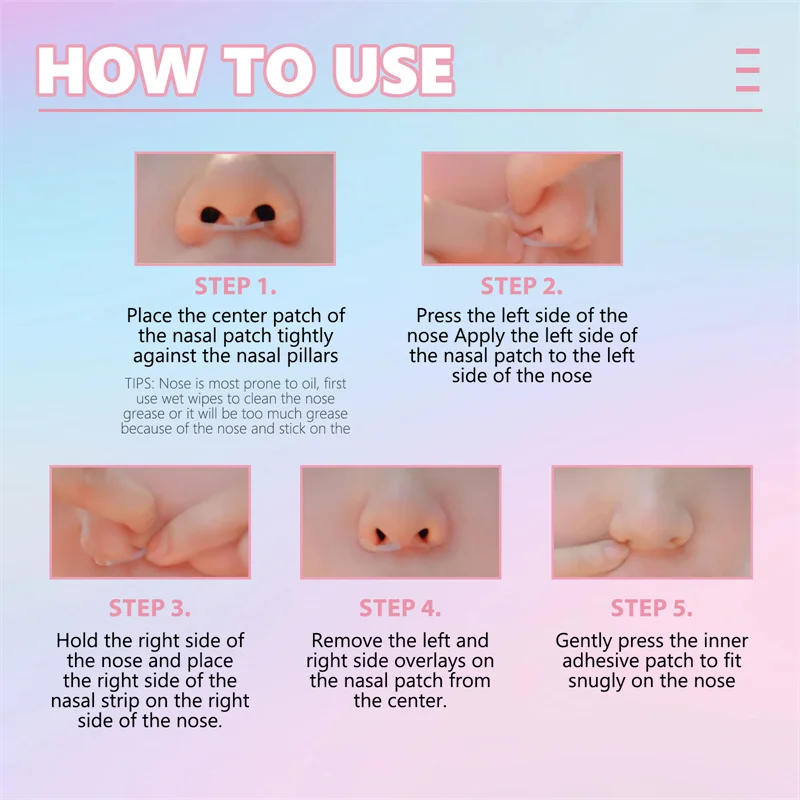 HOW TO USE

STEP 1.

Place the center patch of the nasal patch tightly against the nasal pillars

TIPS: Nose is most prone to oil, first use wet wipes to clean the nose grease or it will be too much grease because of the nose and stick on the

STEP 2.

Press the left side of the nose Apply the left side of the nasal patch to the left side of the nose

STEP 3.

Hold the right side of the nose and place the right side of the nasal strip on the right side of the nose.

STEP 4.

Remove the left and right side overlays on the nasal patch from the center.

STEP 5.

Gently press the inner adhesive patch to fit snugly on the nose