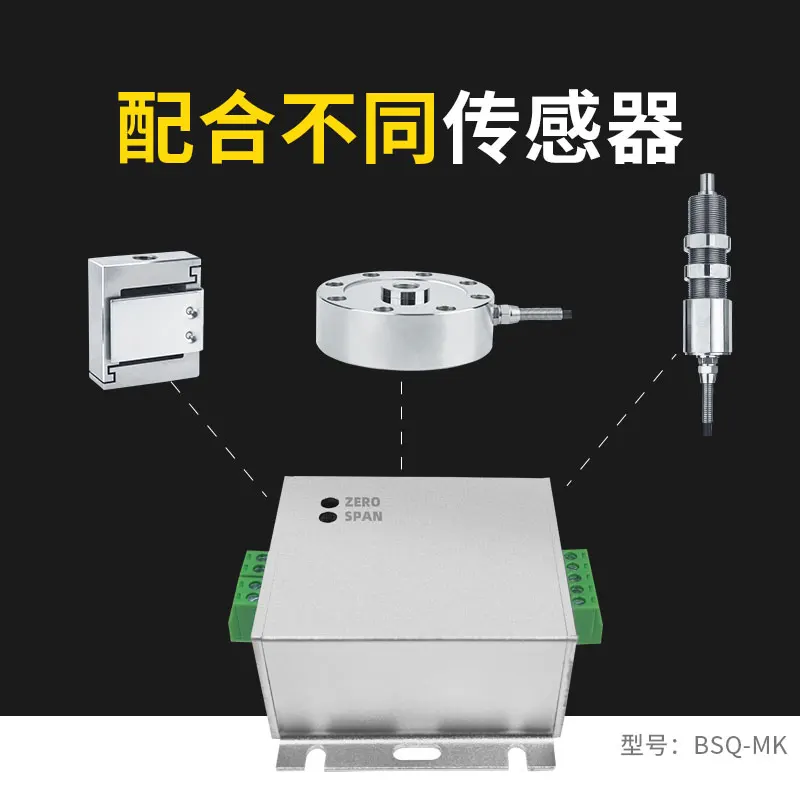 配合不同传感器

ZERO
SPAN

型号：BSQ-MK