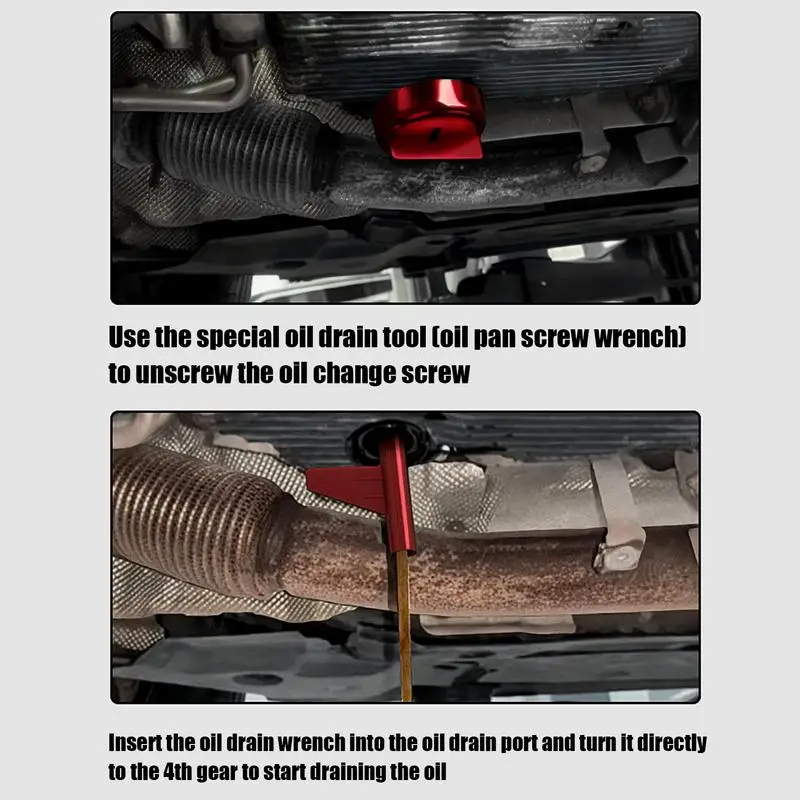 Use the special oil drain tool (oil pan screw wrench) to unscrew the oil change screw

Insert the oil drain wrench into the oil drain port and turn it directly to the 4th gear to start draining the oil