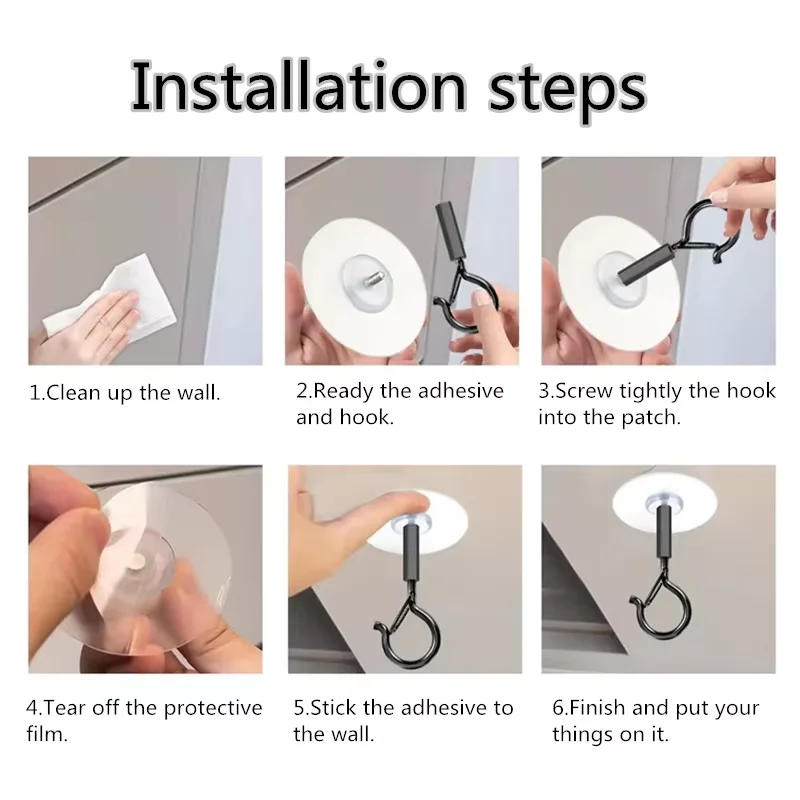 Installation steps

1.Clean up the wall.

2.Ready the adhesive and hook.

3.Screw tightly the hook into the patch.

4.Tear off the protective film.

5.Stick the adhesive to the wall.

6.Finish and put your things on it.