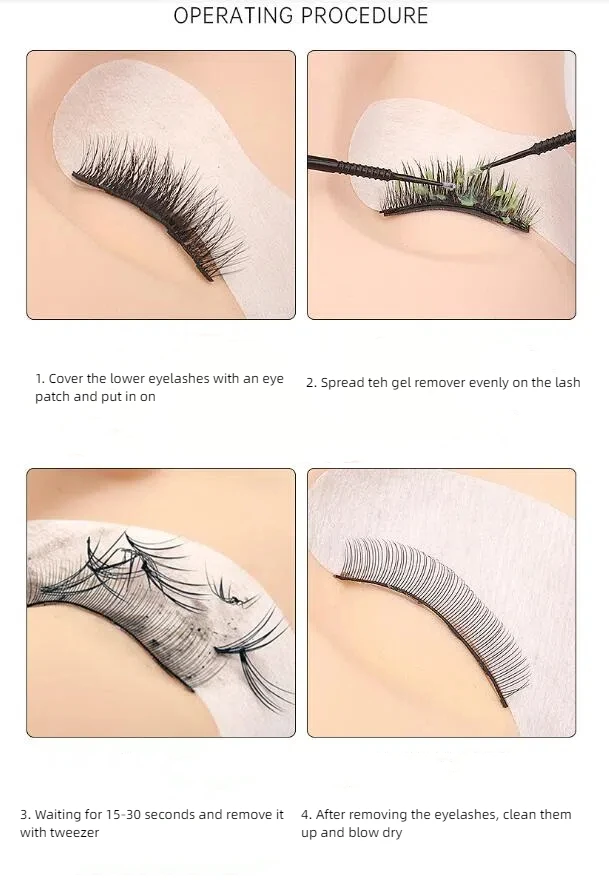 OPERATING PROCEDURE

1. Cover the lower eyelashes with an eye patch and put in on

2. Spread teh gel remover evenly on the lash

3. Waiting for 15-30 seconds and remove it with tweezer

4. After removing the eyelashes, clean them up and blow dry