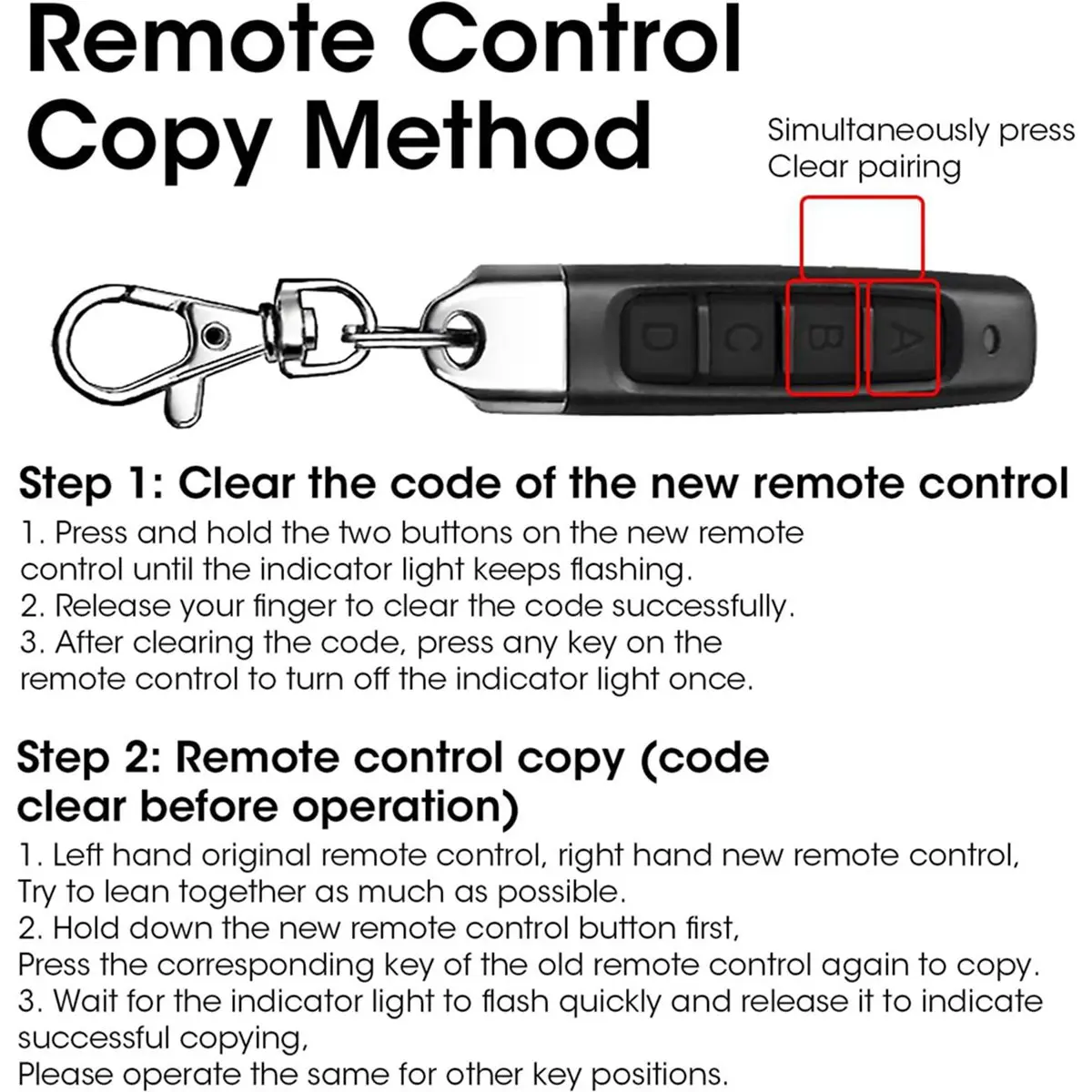 Remote Control Copy Method

Simultaneously press
Clear pairing

D C B A

Step 1: Clear the code of the new remote control
1. Press and hold the two buttons on the new remote control until the indicator light keeps flashing.
2. Release your finger to clear the code successfully.
3. After clearing the code, press any key on the remote control to turn off the indicator light once.

Step 2: Remote control copy (code clear before operation)
1. Left hand original remote control, right hand new remote control,
Try to lean together as much as possible.
2. Hold down the new remote control button first,
Press the corresponding key of the old remote control again to copy.
3. Wait for the indicator light to flash quickly and release it to indicate successful copying,
Please operate the same for other key positions.