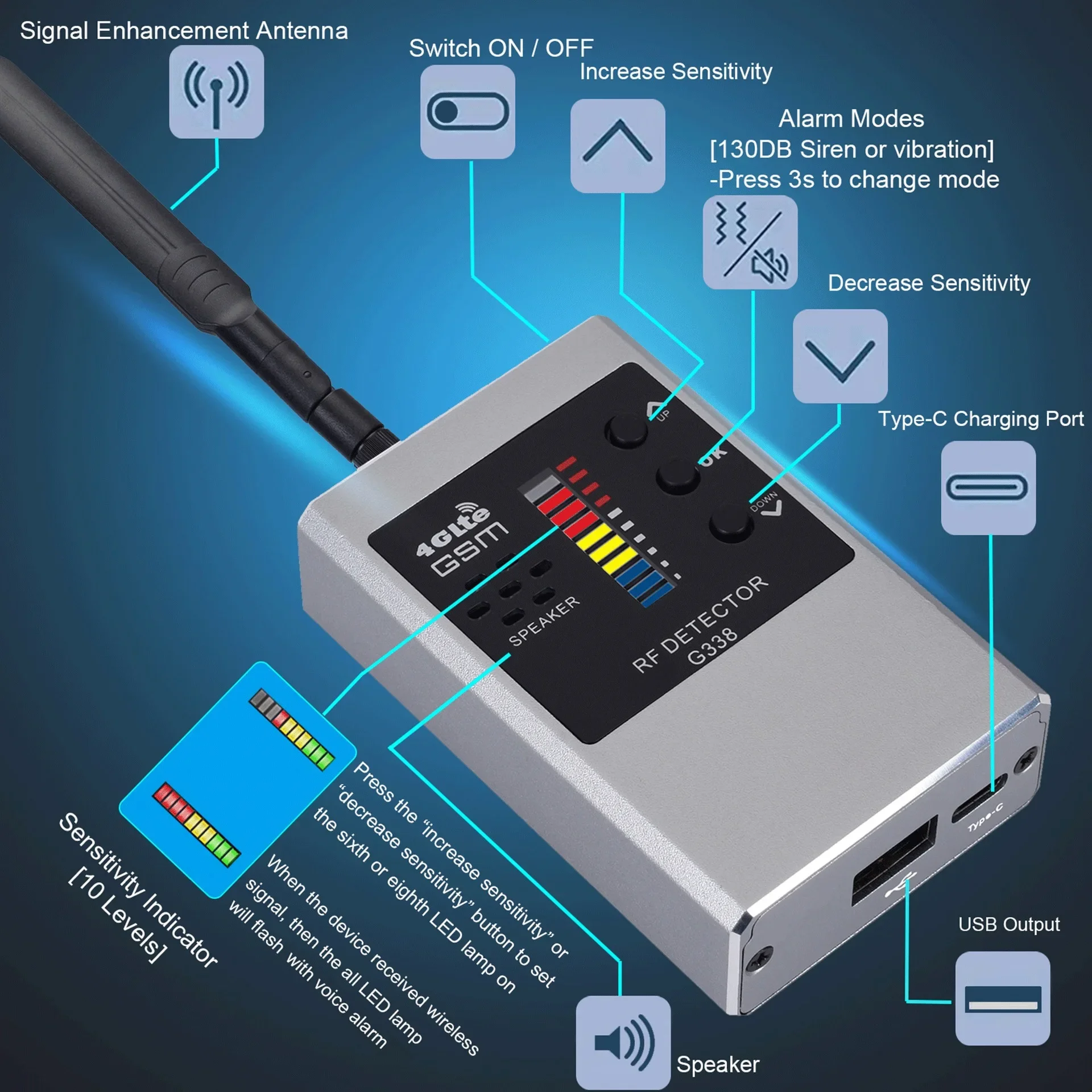 Signal Enhancement Antenna

Switch ON / OFF

Increase Sensitivity

Alarm Modes
[130DB Siren or vibration]
-Press 3s to change mode

Decrease Sensitivity

Type-C Charging Port

UP

OK

DOWN

4GLte
GSM

SPEAKER

RF DETECTOR
G338

Type-C

Press the "increase sensitivity" or "decrease sensitivity" button to set the sixth or eighth LED lamp on

When the device received wireless signal, then the all LED lamp will flash with voice alarm

Sensitivity Indicator
[10 Levels]

USB Output

Speaker