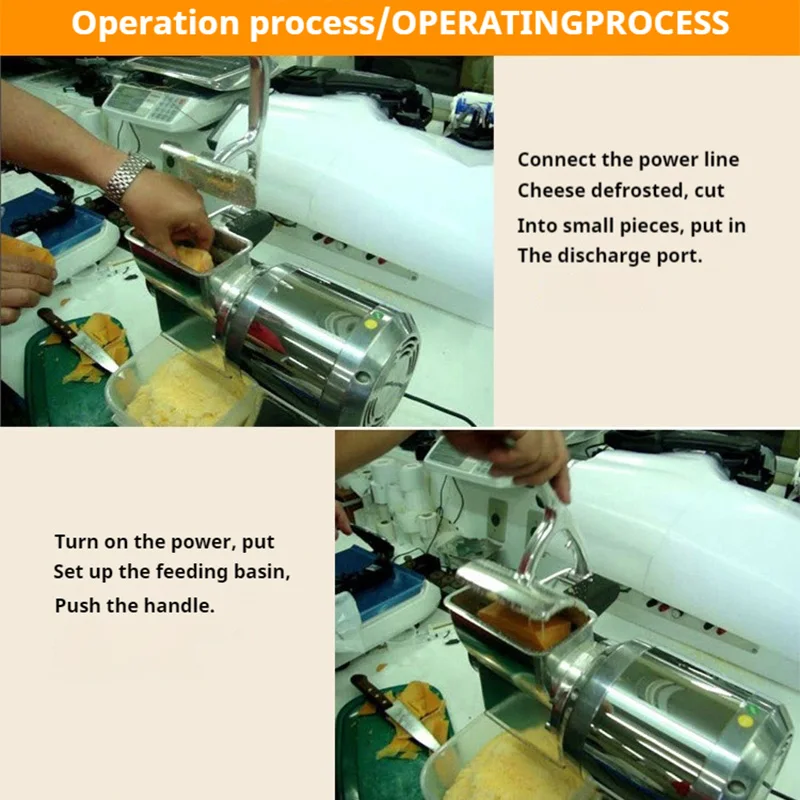 Operation process/OPERATINGPROCESS

Connect the power line
Cheese defrosted, cut
Into small pieces, put in
The discharge port.

Turn on the power, put
Set up the feeding basin,
Push the handle.