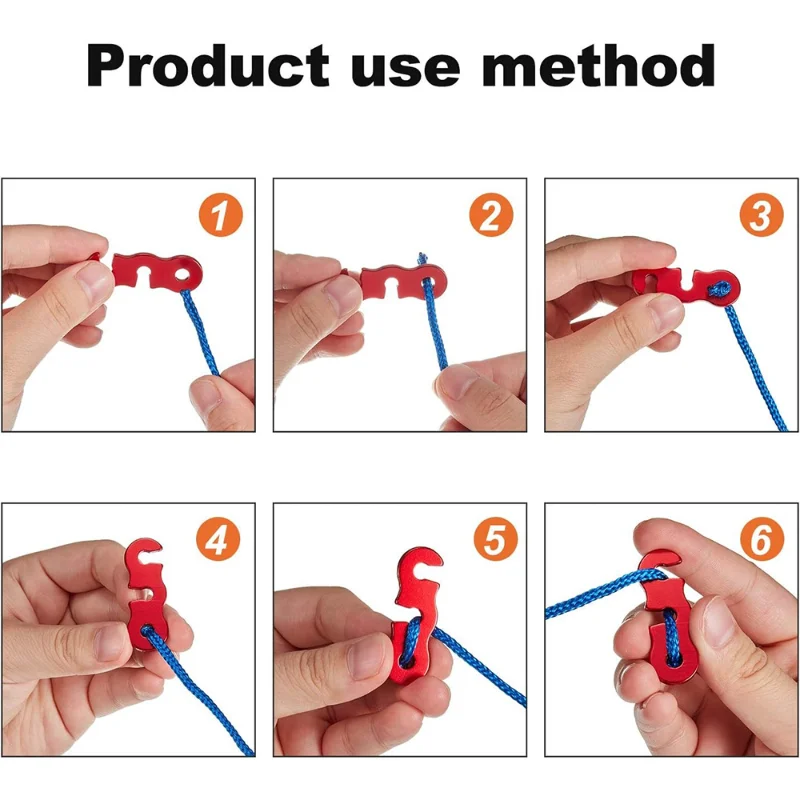 Product use method

1

2

3

4

5

6