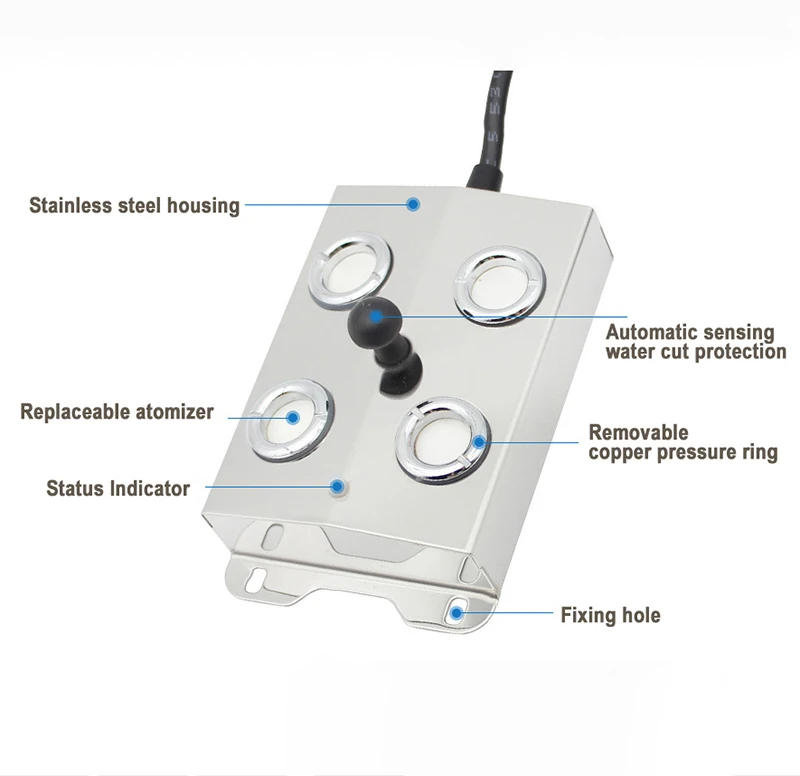 Stainless steel housing

Automatic sensing water cut protection

Replaceable atomizer

Removable copper pressure ring

Status Indicator

Fixing hole