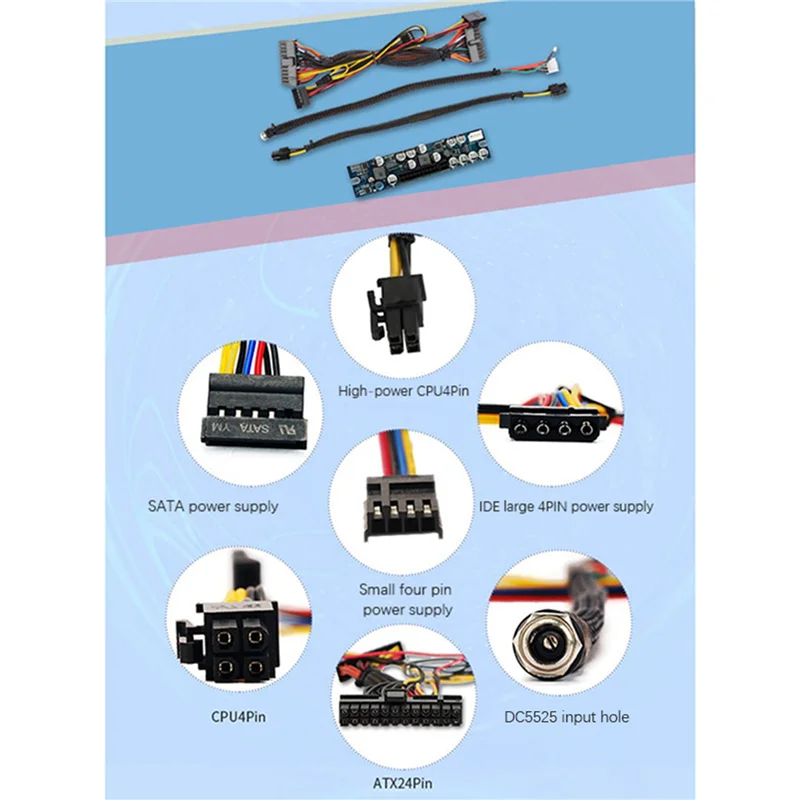 High-power CPU4Pin

SATA power supply

IDE large 4PIN power supply

Small four pin power supply

CPU4Pin

DC5525 input hole

ATX24Pin