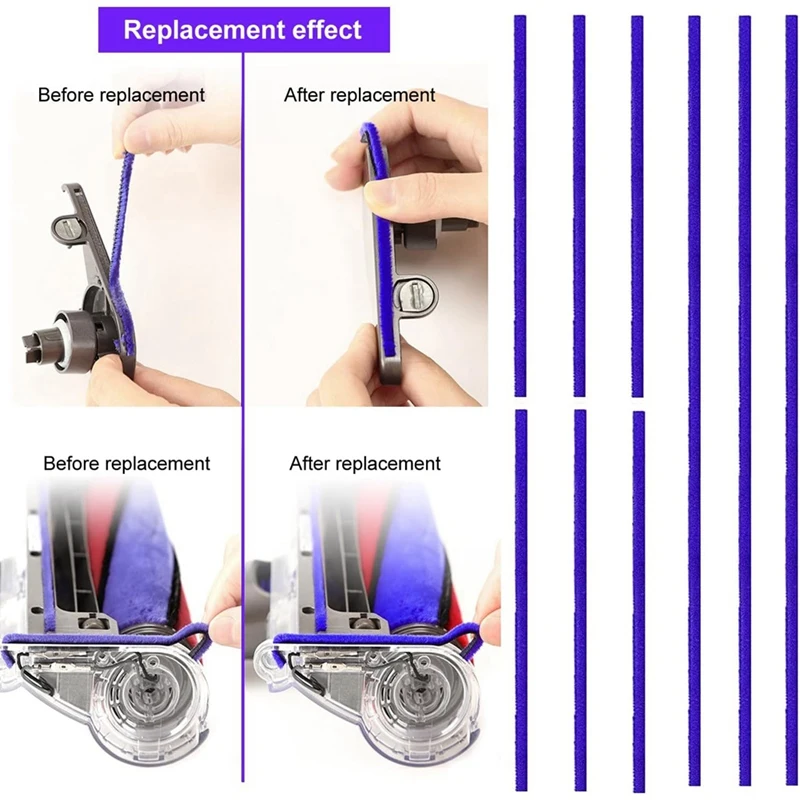 Replacement effect

Before replacement

After replacement

Before replacement

After replacement