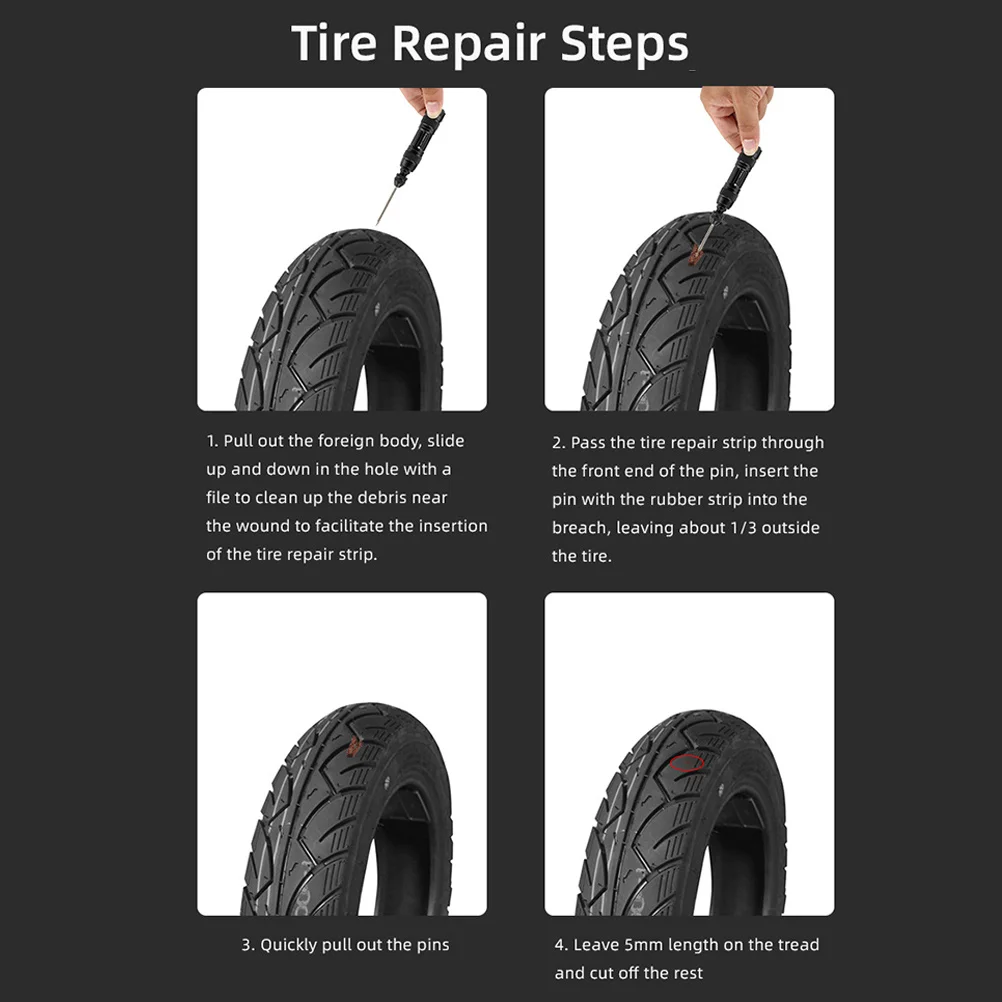 Tire Repair Steps

1. Pull out the foreign body, slide up and down in the hole with a file to clean up the debris near the wound to facilitate the insertion of the tire repair strip.

2. Pass the tire repair strip through the front end of the pin, insert the pin with the rubber strip into the breach, leaving about 1/3 outside the tire.

3. Quickly pull out the pins

4. Leave 5mm length on the tread and cut off the rest