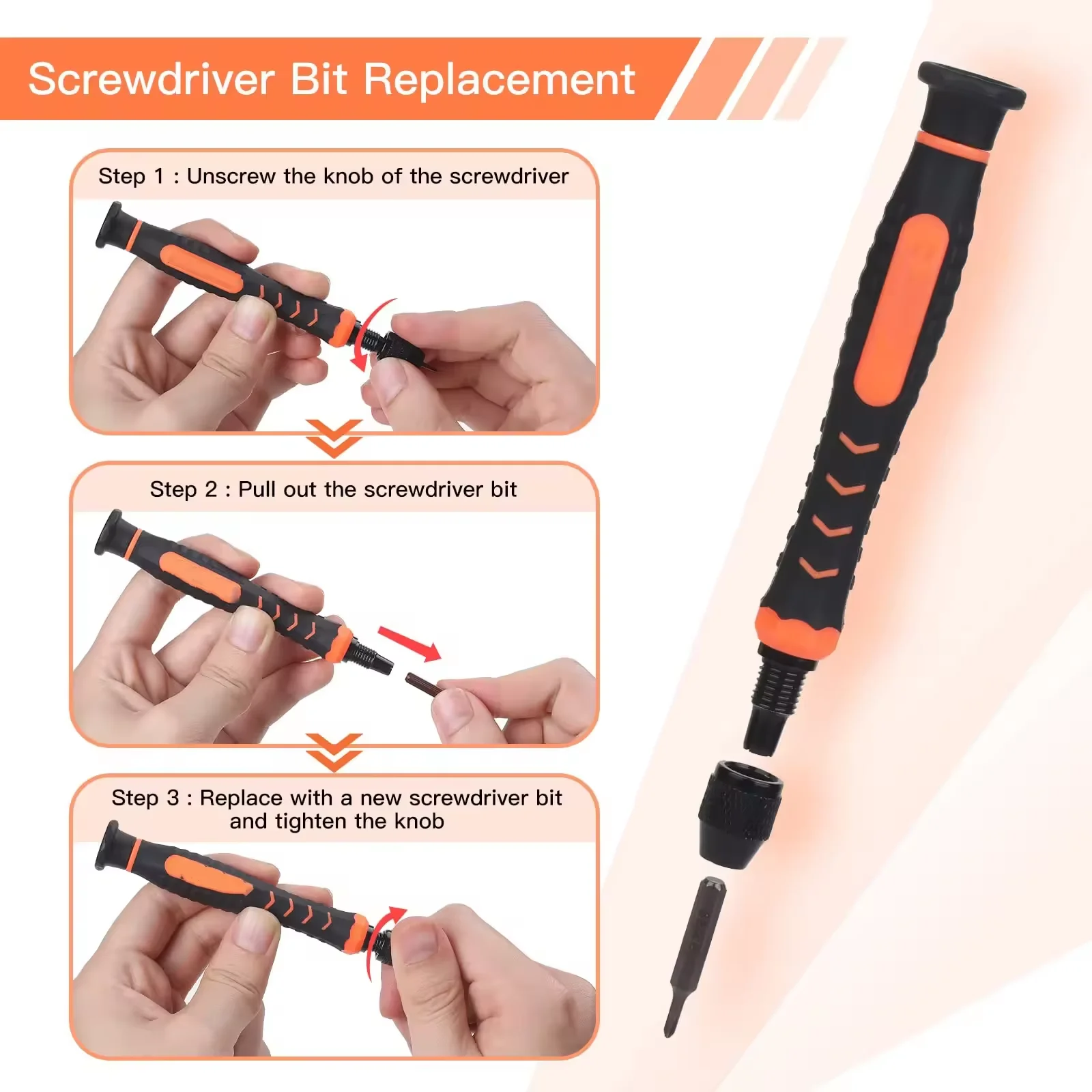 Screwdriver Bit Replacement

Step 1 : Unscrew the knob of the screwdriver

Step 2 : Pull out the screwdriver bit

Step 3 : Replace with a new screwdriver bit and tighten the knob