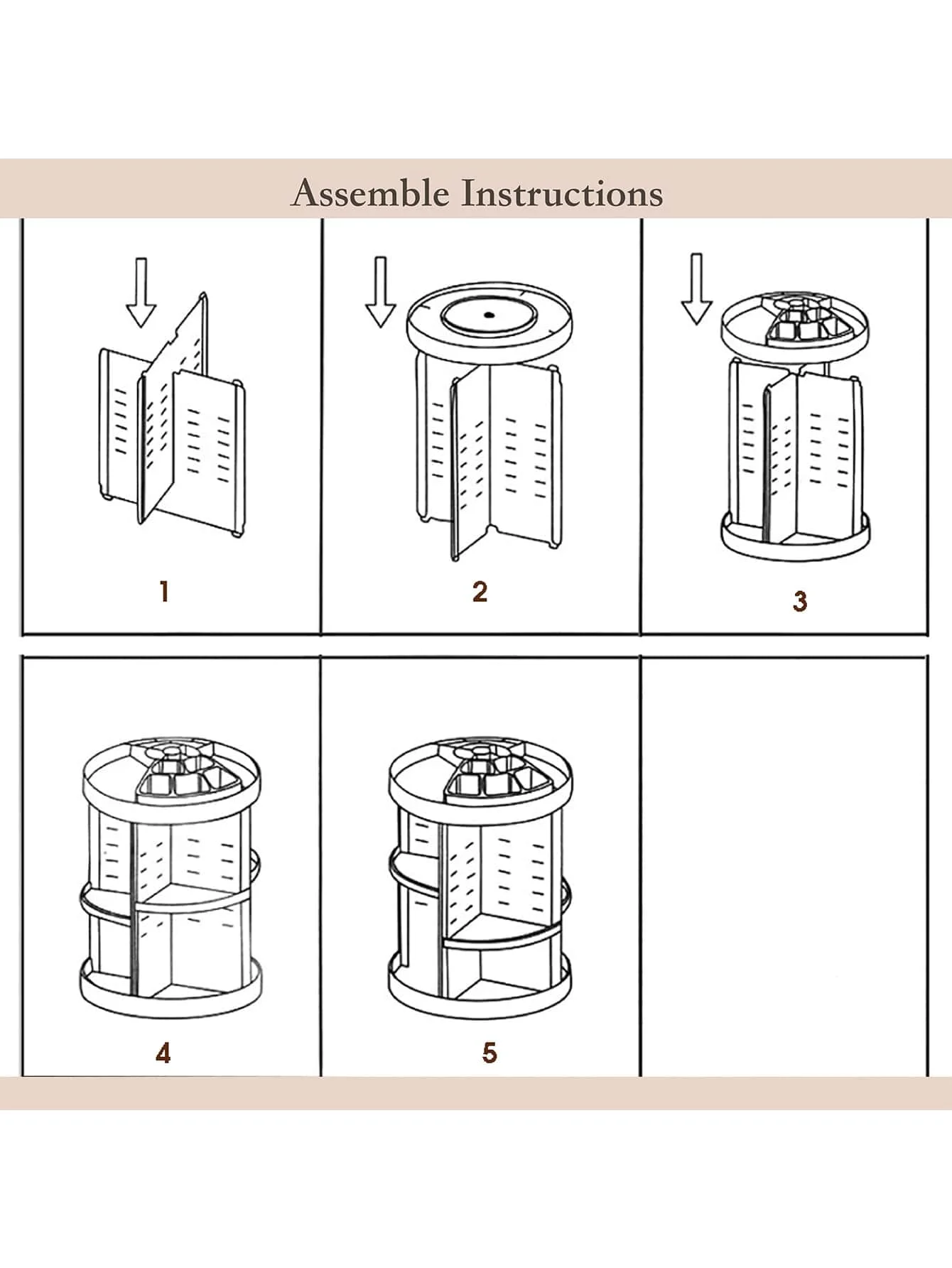 Assemble Instructions

1

2

3

4

5