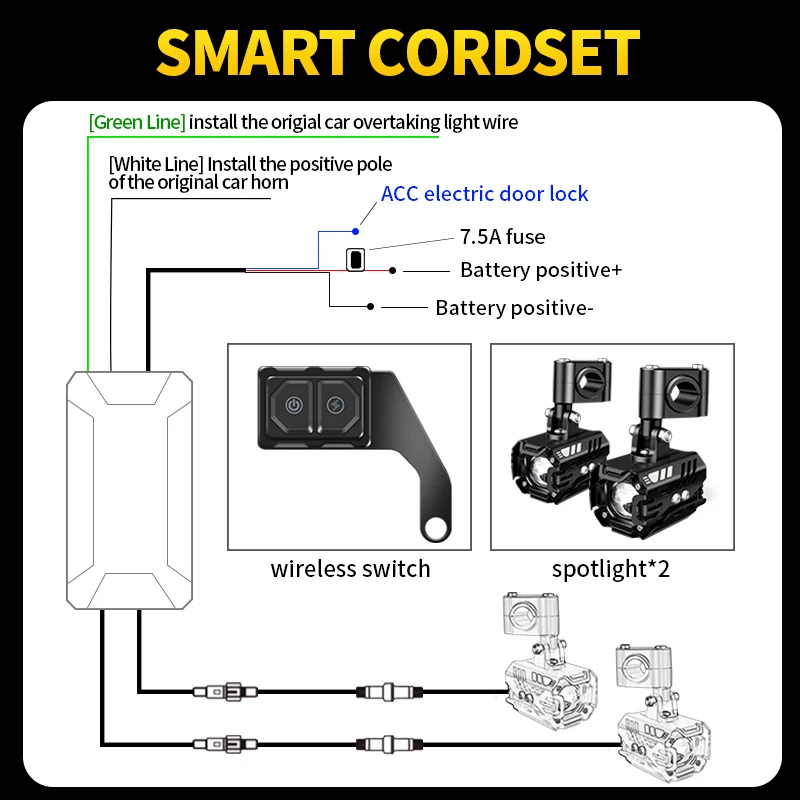 SMART CORDSET

[Green Line] install the origial car overtaking light wire

[White Line] Install the positive pole of the original car horn

ACC electric door lock

7.5A fuse

Battery positive+

Battery positive-

wireless switch

spotlight*2