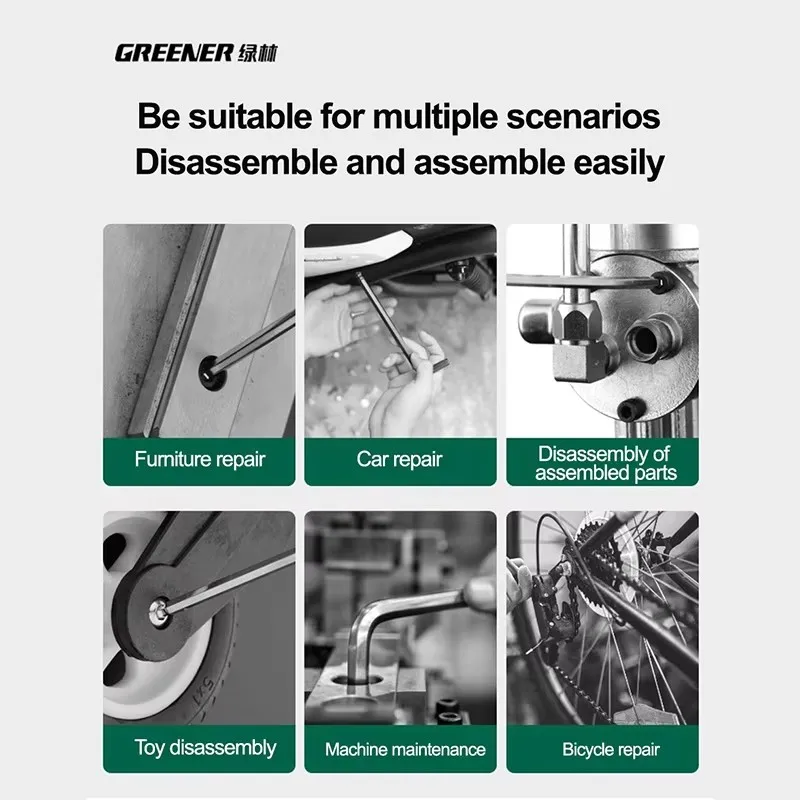 GREENER 绿林

Be suitable for multiple scenarios
Disassemble and assemble easily

Furniture repair

Car repair

Disassembly of assembled parts

Toy disassembly

Machine maintenance

Bicycle repair