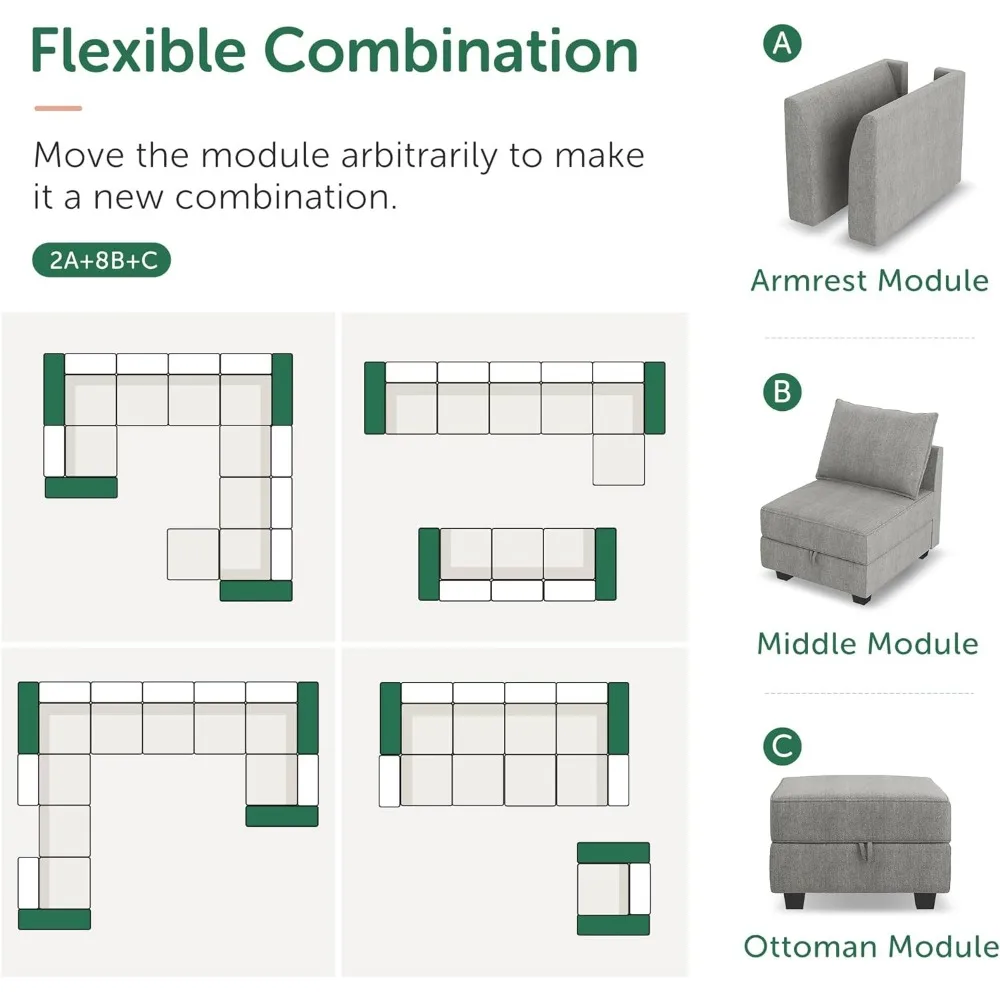 Flexible Combination

Move the module arbitrarily to make it a new combination.

2A+8B+C

A

Armrest Module

B

Middle Module

C

Ottoman Module