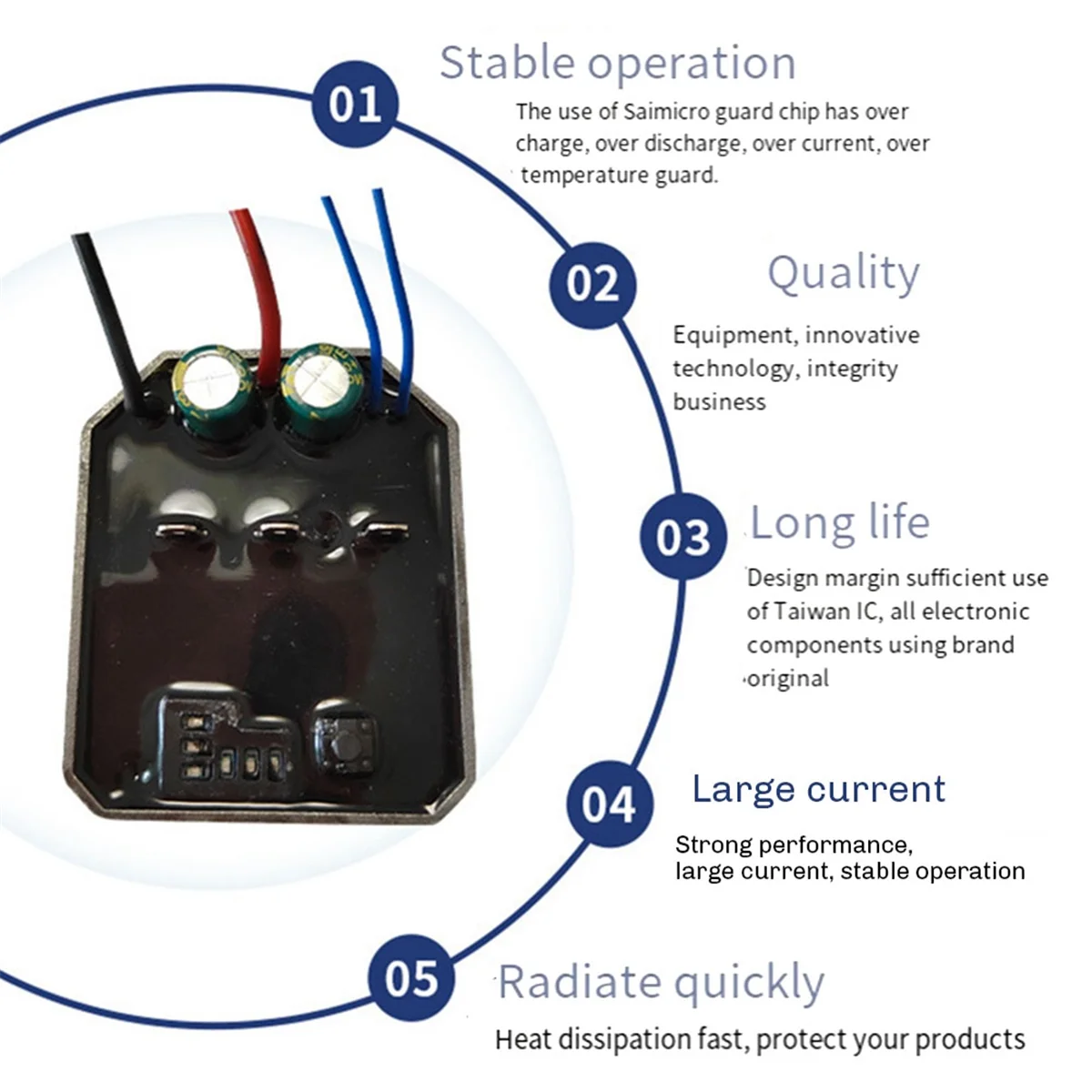 01

Stable operation

The use of Saimicro guard chip has over charge, over discharge, over current, over temperature guard.

02

Quality

Equipment, innovative technology, integrity business

03

Long life

Design margin sufficient use of Taiwan IC, all electronic components using brand original

04

Large current

Strong performance, large current, stable operation

05

Radiate quickly

Heat dissipation fast, protect your products