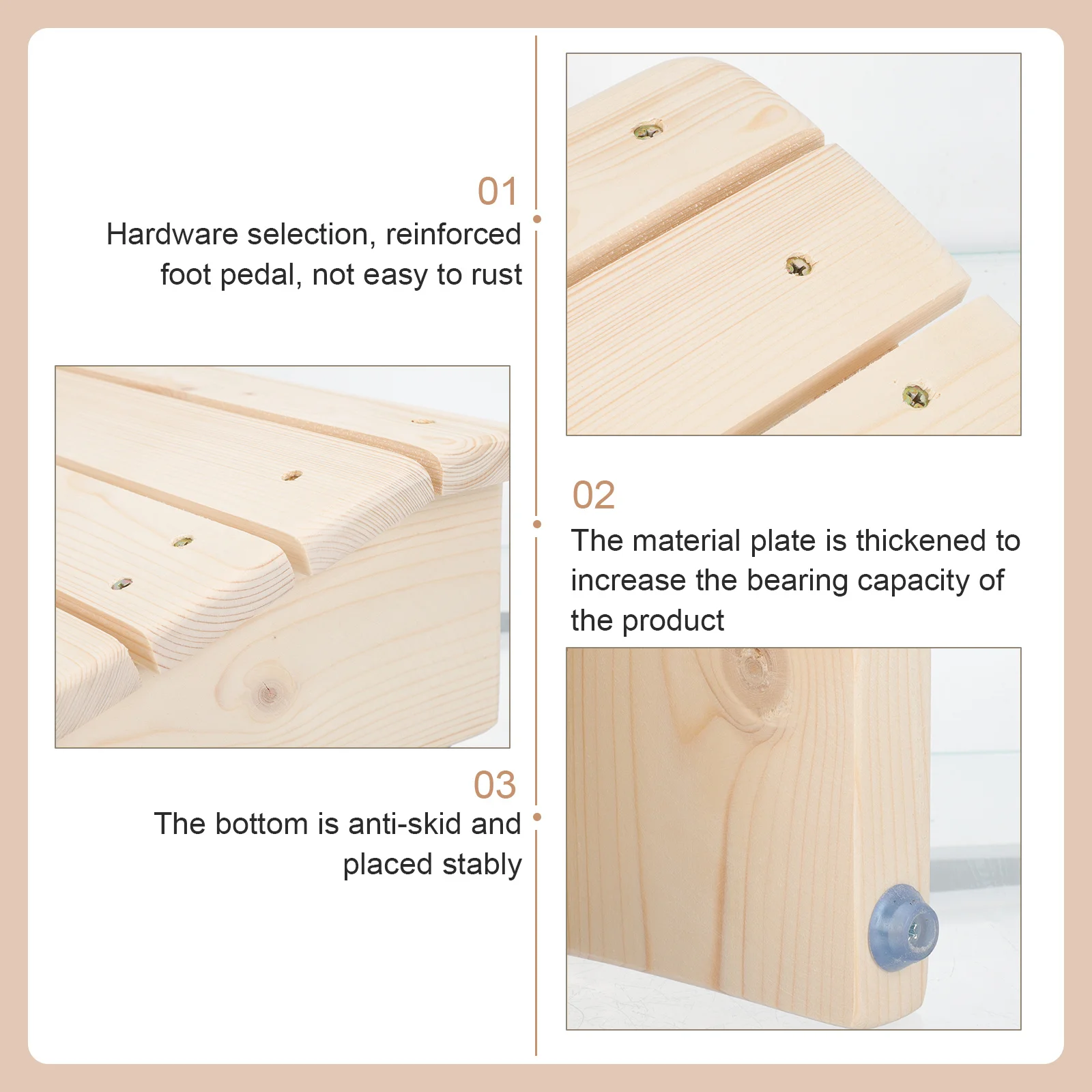 01
Hardware selection, reinforced foot pedal, not easy to rust

02
The material plate is thickened to increase the bearing capacity of the product

03
The bottom is anti-skid and placed stably