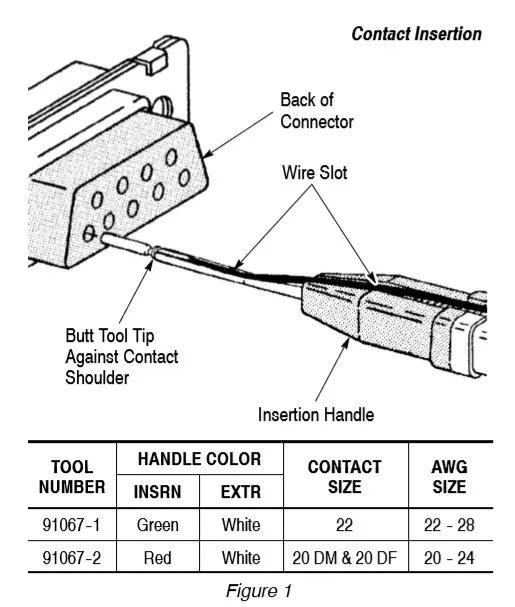 Contact Insertion

Back of Connector

Wire Slot

Butt Tool Tip Against Contact Shoulder

Insertion Handle

| TOOL NUMBER | HANDLE COLOR INSRN | HANDLE COLOR EXTR | CONTACT SIZE | AWG SIZE |
|---|---|---|---|---|
| 91067-1 | Green | White | 22 | 22 - 28 |
| 91067-2 | Red | White | 20 DM & 20 DF | 20 - 24 |

Figure 1