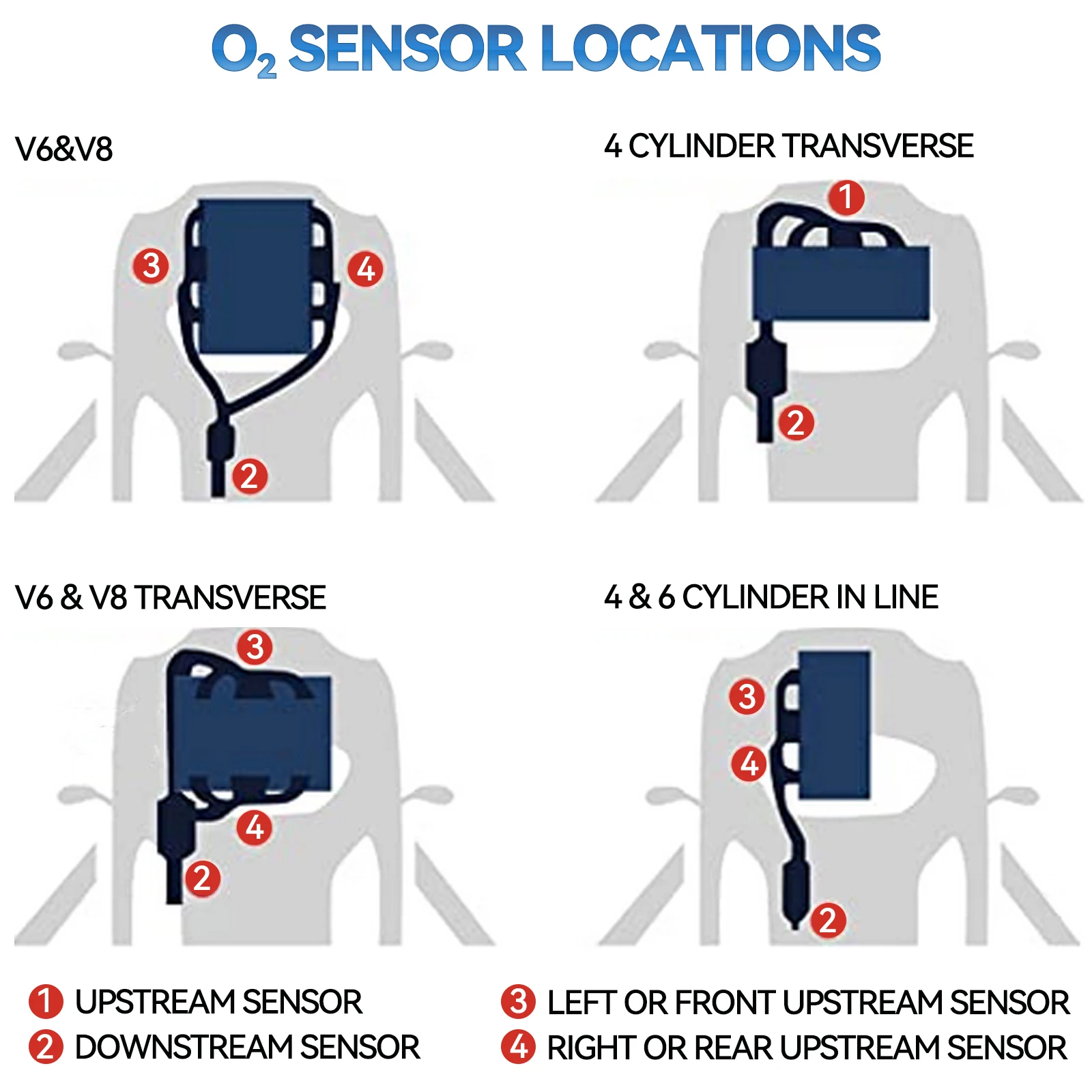 $O_2$ SENSOR LOCATIONS

V6&V8

3 4 2

4 CYLINDER TRANSVERSE

1 2

V6 & V8 TRANSVERSE

3 4 2

4 & 6 CYLINDER IN LINE

3 4 2

1 UPSTREAM SENSOR
2 DOWNSTREAM SENSOR

3 LEFT OR FRONT UPSTREAM SENSOR
4 RIGHT OR REAR UPSTREAM SENSOR