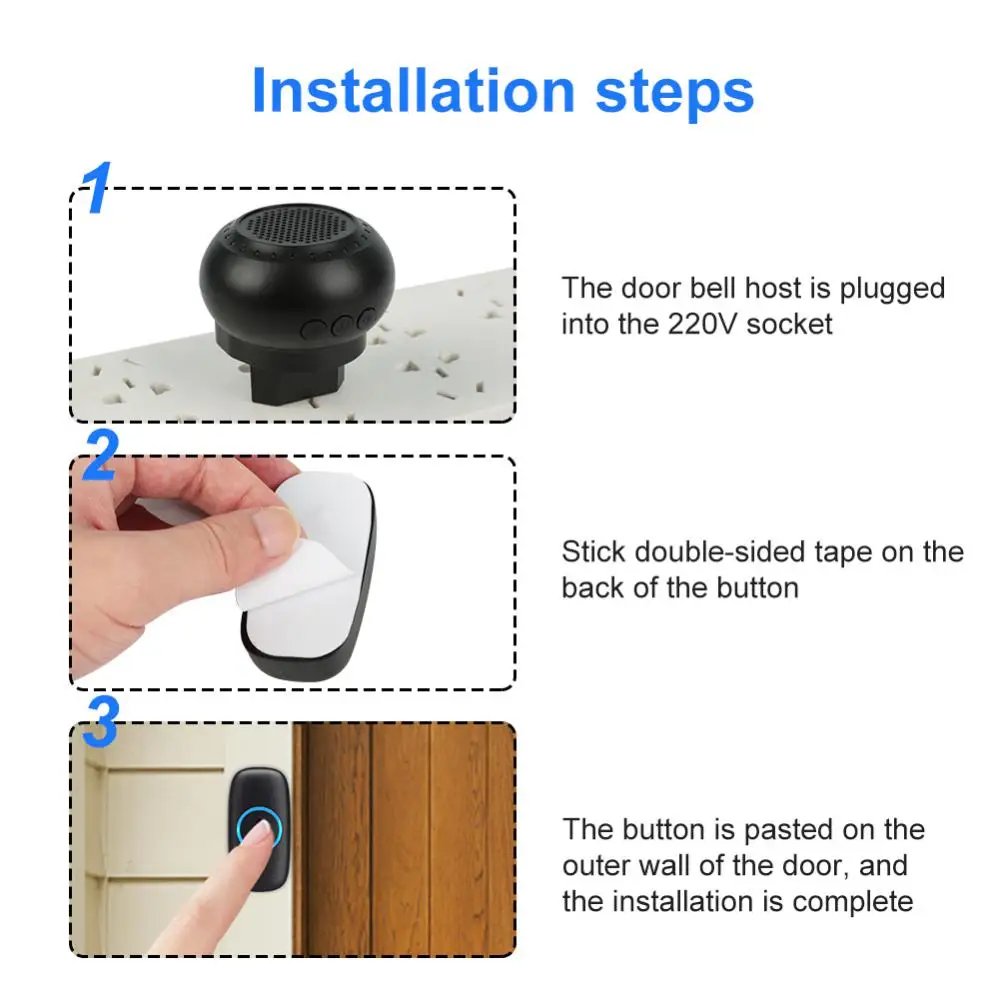 Installation steps

1

The door bell host is plugged into the 220V socket

2

Stick double-sided tape on the back of the button

3

The button is pasted on the outer wall of the door, and the installation is complete