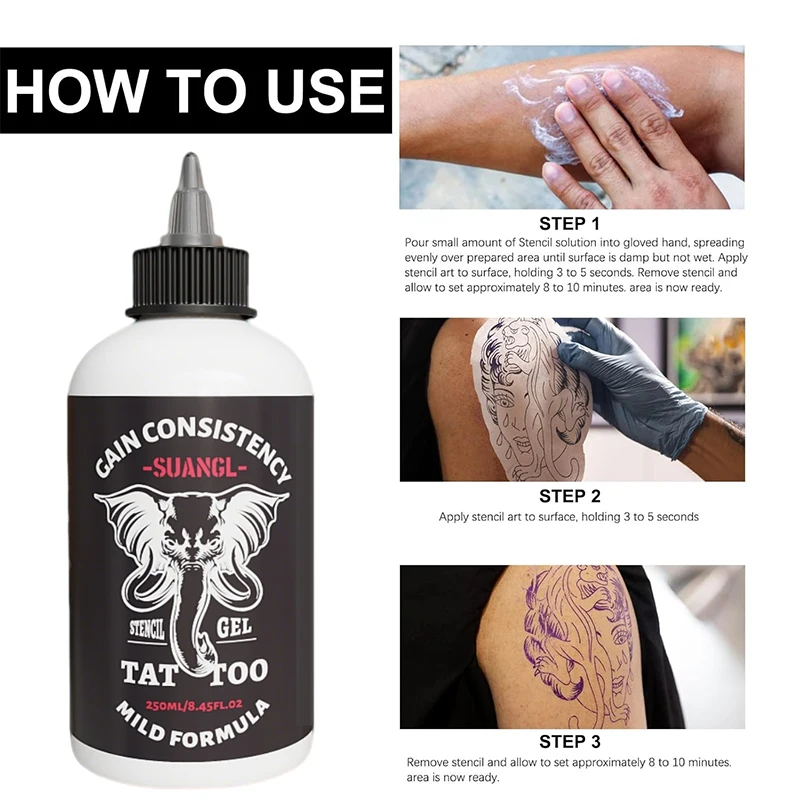 HOW TO USE

GAIN CONSISTENCY
-SUANGL-
STENCIL GEL
TAT TOO
250ML/8.45FL.OZ
MILD FORMULA

STEP 1
Pour small amount of Stencil solution into gloved hand, spreading evenly over prepared area until surface is damp but not wet. Apply stencil art to surface, holding 3 to 5 seconds. Remove stencil and allow to set approximately 8 to 10 minutes. area is now ready.

STEP 2
Apply stencil art to surface, holding 3 to 5 seconds

STEP 3
Remove stencil and allow to set approximately 8 to 10 minutes. area is now ready.