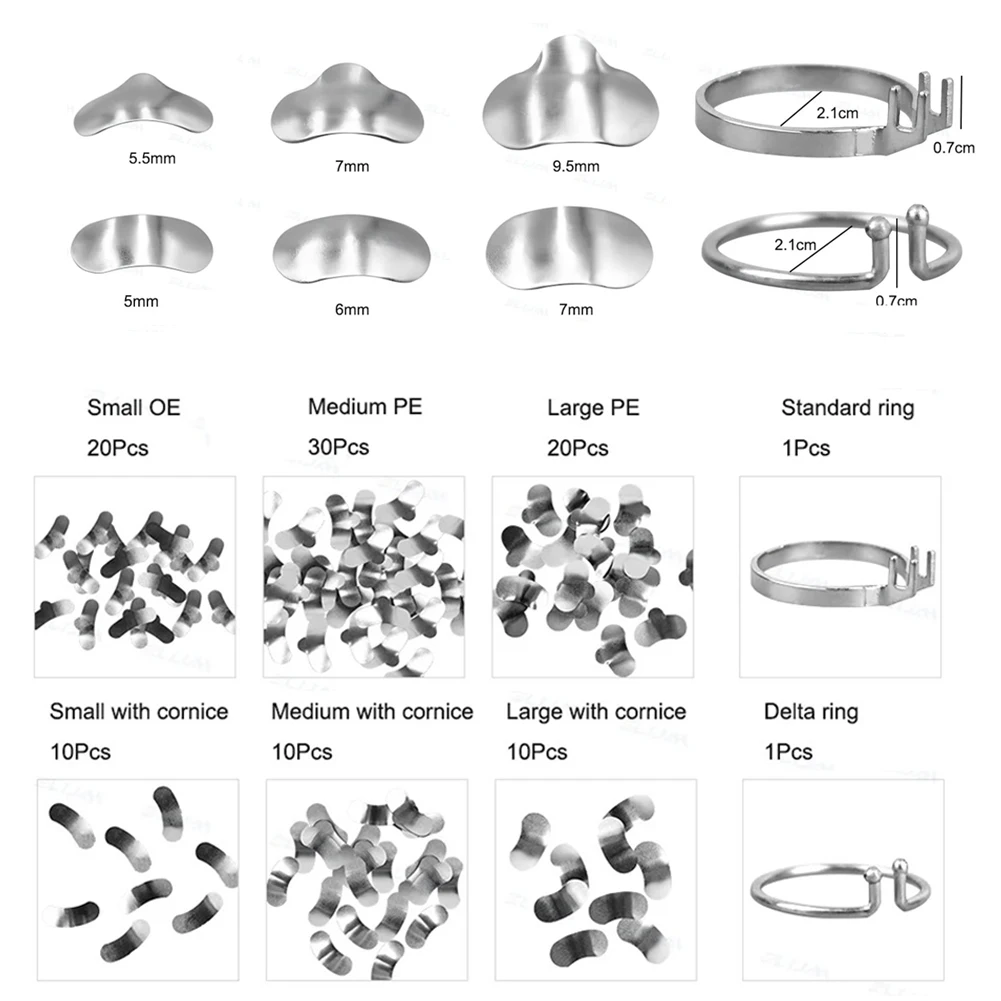 5.5mm

7mm

9.5mm

2.1cm

0.7cm

5mm

6mm

7mm

2.1cm

0.7cm

Small OE
20Pcs

Medium PE
30Pcs

Large PE
20Pcs

Standard ring
1Pcs

Small with cornice
10Pcs

Medium with cornice
10Pcs

Large with cornice
10Pcs

Delta ring
1Pcs