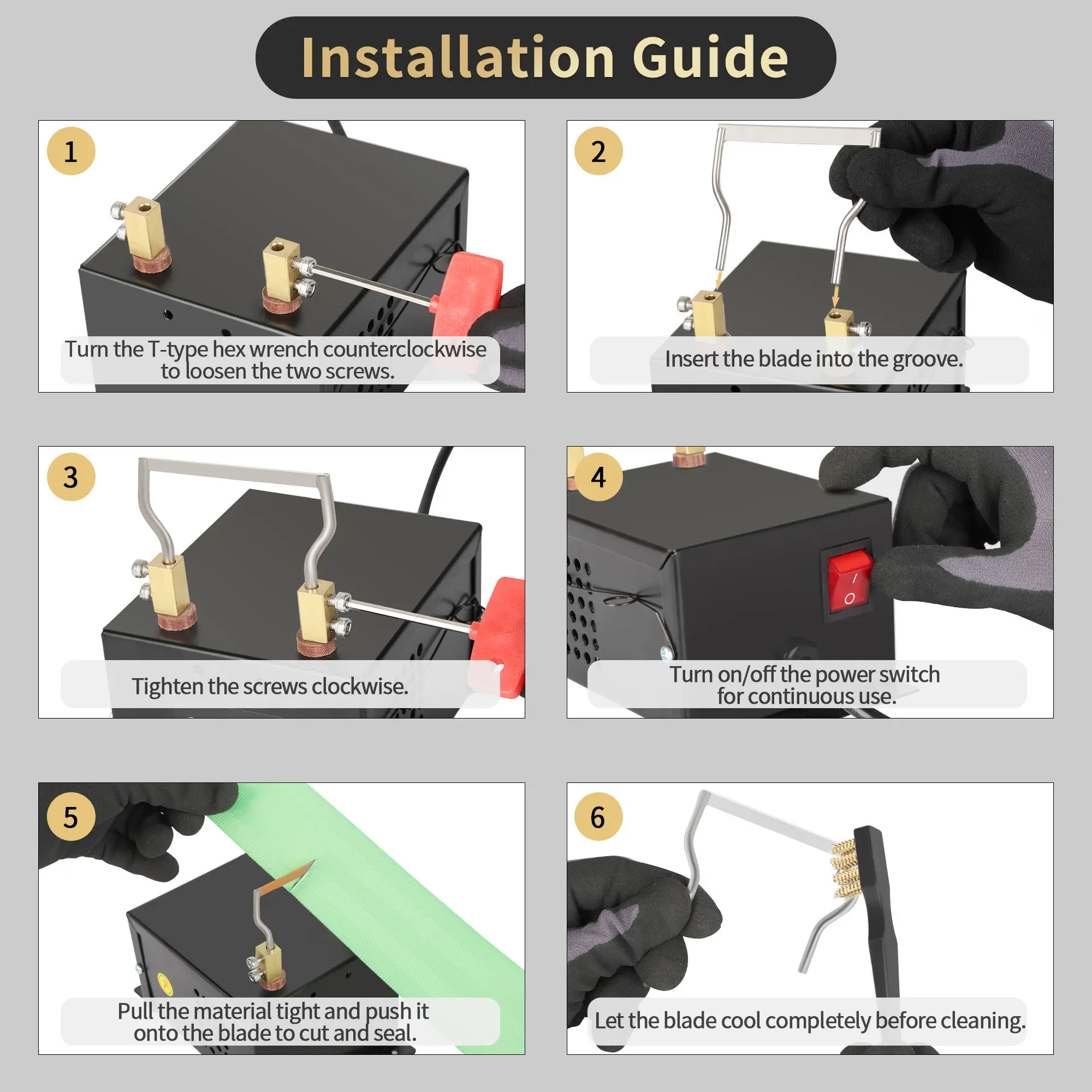 Installation Guide

1

Turn the T-type hex wrench counterclockwise to loosen the two screws.

2

Insert the blade into the groove.

3

Tighten the screws clockwise.

4

I
O

Turn on/off the power switch for continuous use.

5

Pull the material tight and push it onto the blade to cut and seal.

6

Let the blade cool completely before cleaning.