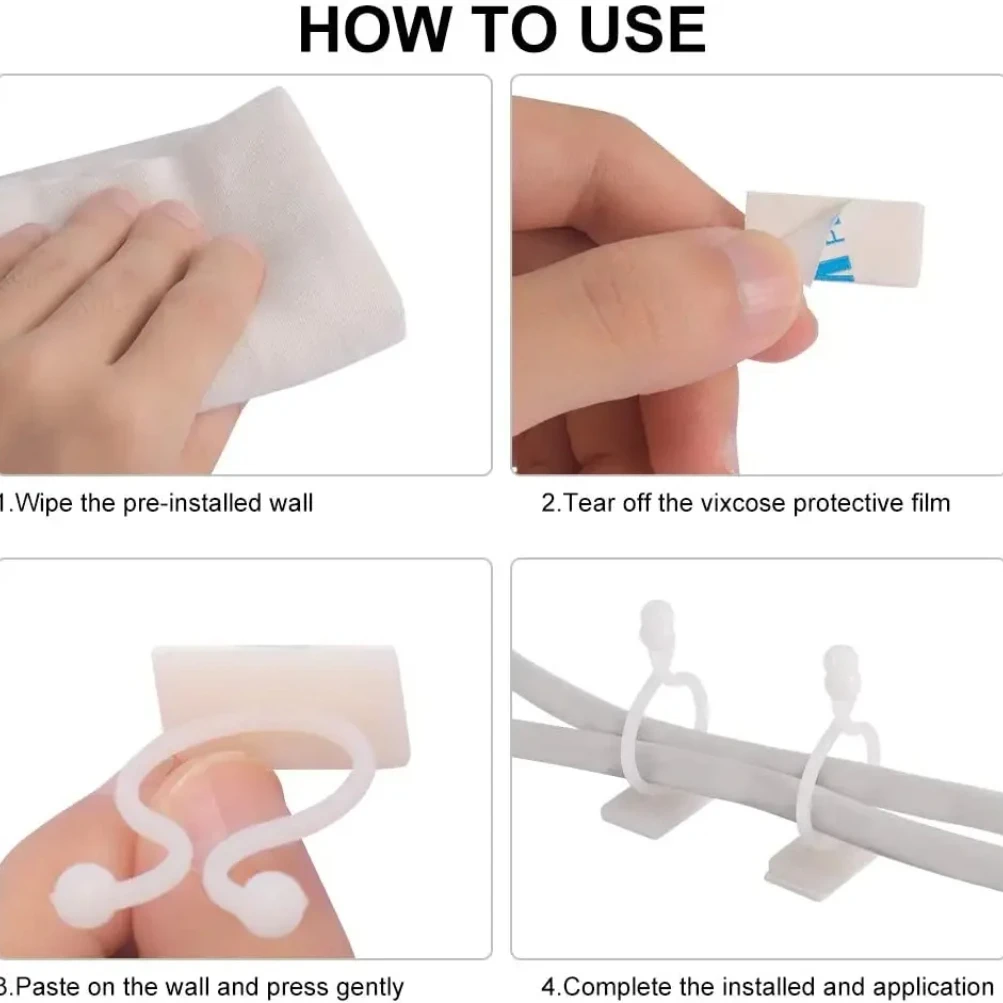 HOW TO USE

1.Wipe the pre-installed wall

2.Tear off the vixcose protective film

3.Paste on the wall and press gently

4.Complete the installed and application