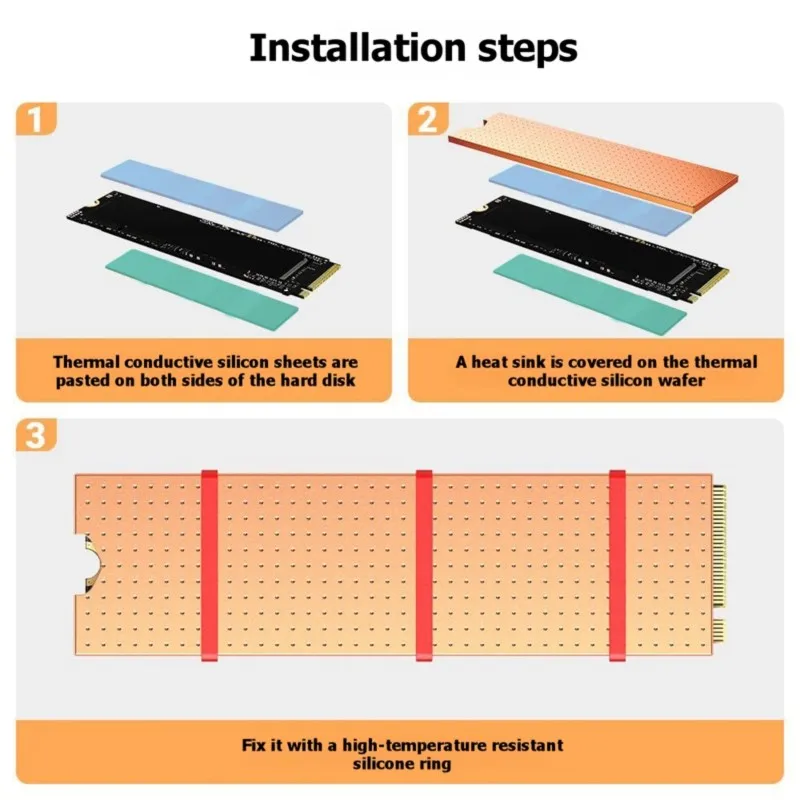 Installation steps

1

Thermal conductive silicon sheets are pasted on both sides of the hard disk

2

A heat sink is covered on the thermal conductive silicon wafer

3

Fix it with a high-temperature resistant silicone ring