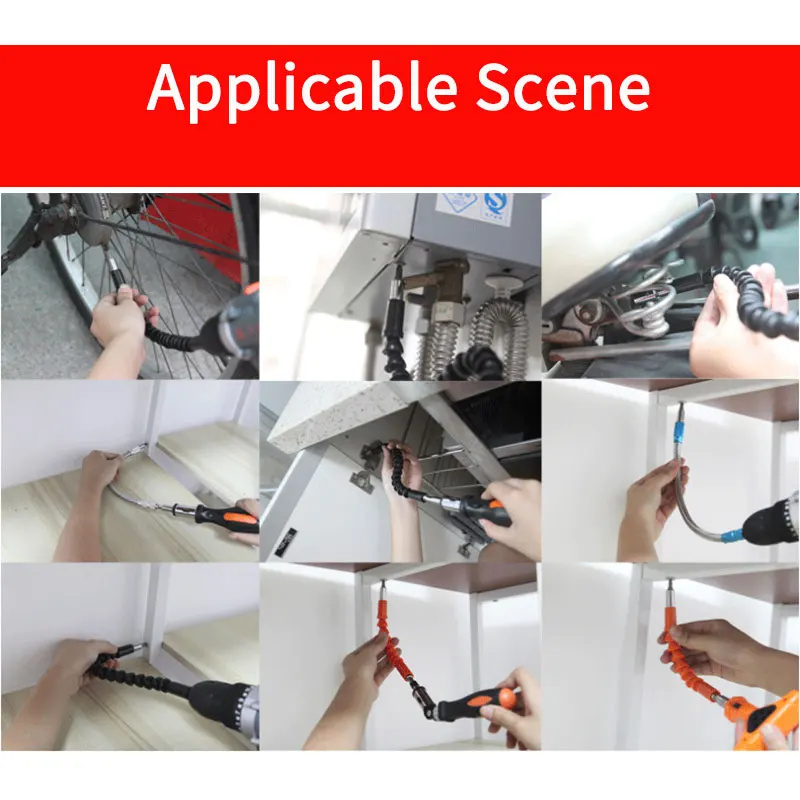 Applicable Scene