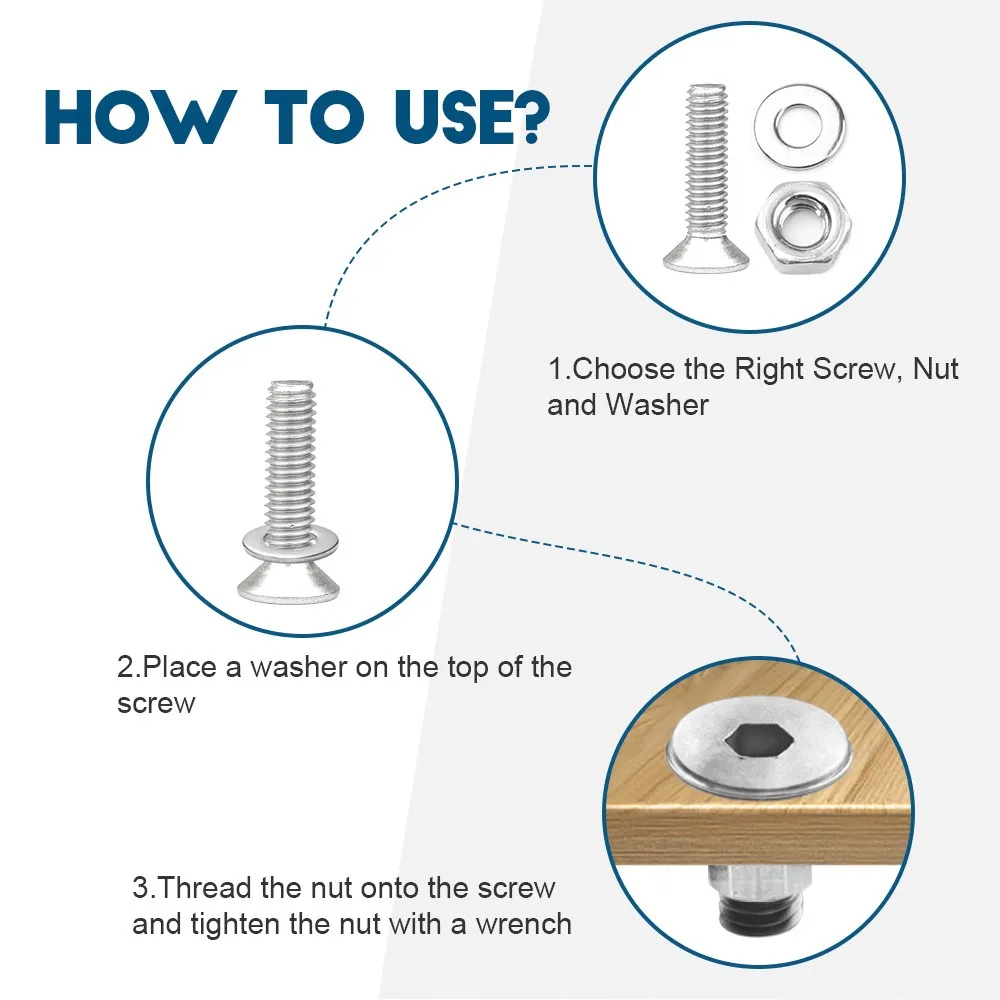 HOW TO USE?

1.Choose the Right Screw, Nut and Washer

2.Place a washer on the top of the screw

3.Thread the nut onto the screw and tighten the nut with a wrench