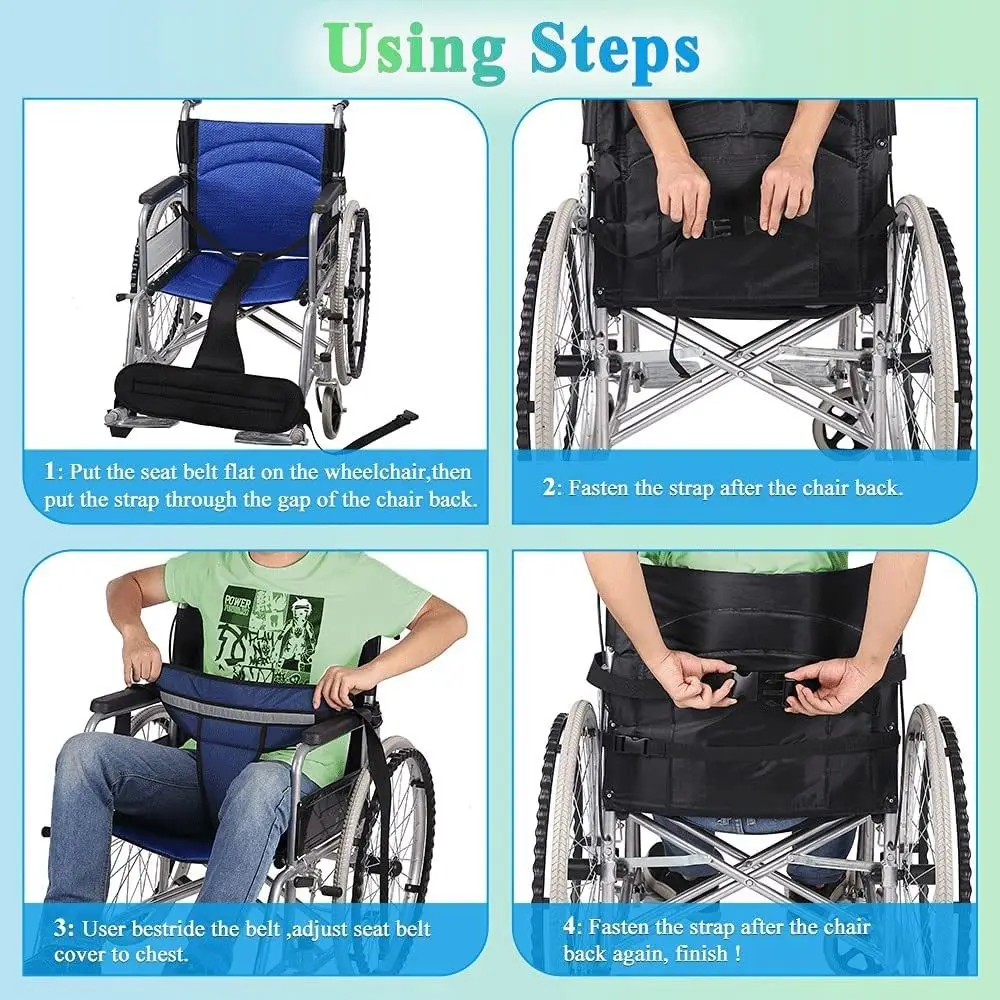 Using Steps

1: Put the seat belt flat on the wheelchair,then put the strap through the gap of the chair back.

2: Fasten the strap after the chair back.

POWER

3: User bestride the belt ,adjust seat belt cover to chest.

4: Fasten the strap after the chair back again, finish !