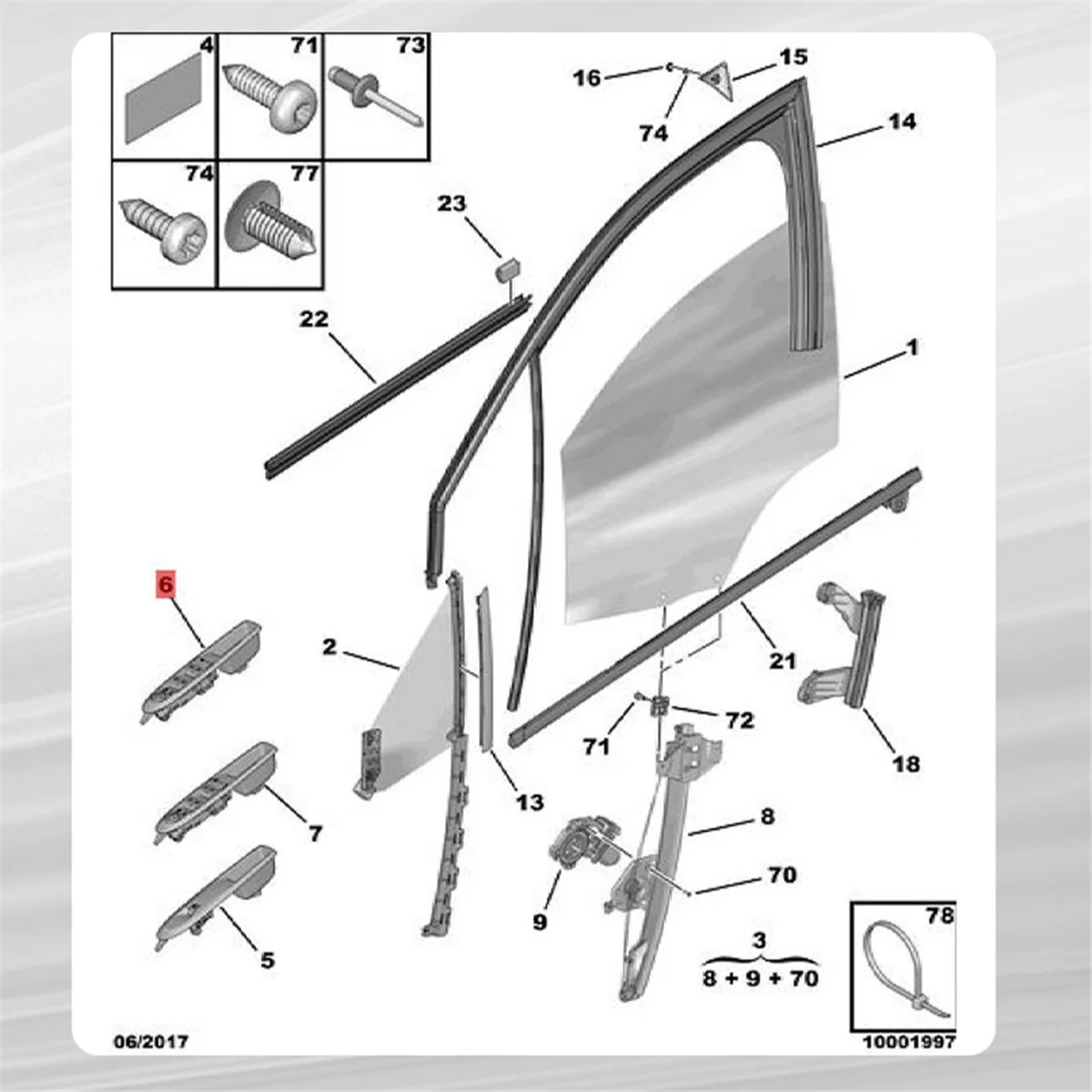 4
71
73
74
77
16
15
74
14
23
22
1
6
2
21
72
71
18
13
7
8
70
9
5
3
8 + 9 + 70
78
06/2017
10001997